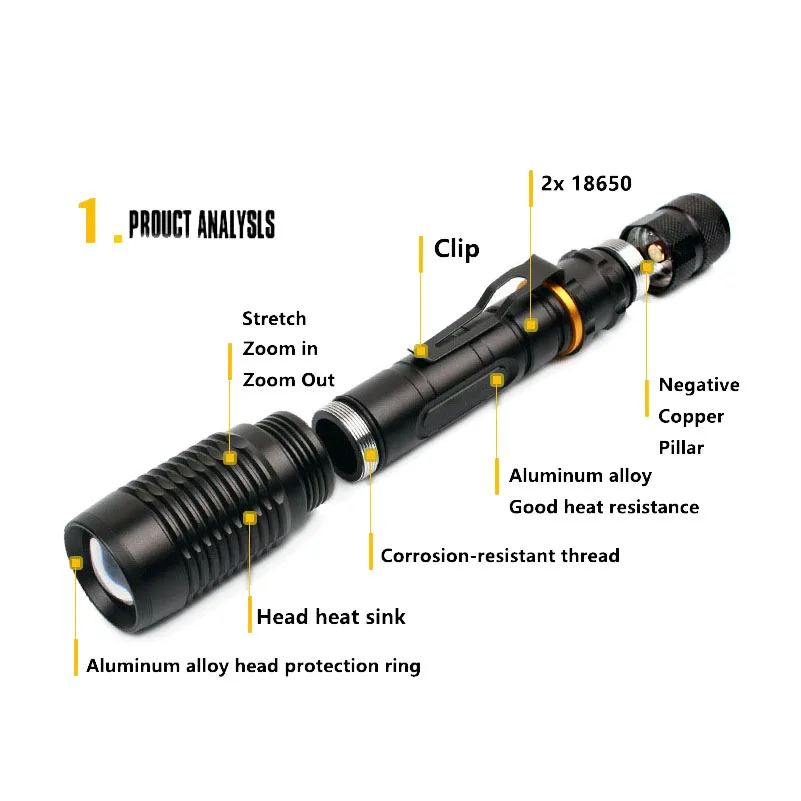 1. PROUCT ANALYSLS

2x 18650

Clip

Stretch
Zoom in
Zoom Out

Negative
Copper
Pillar

Aluminum alloy
Good heat resistance

Corrosion-resistant thread

Head heat sink

Aluminum alloy head protection ring