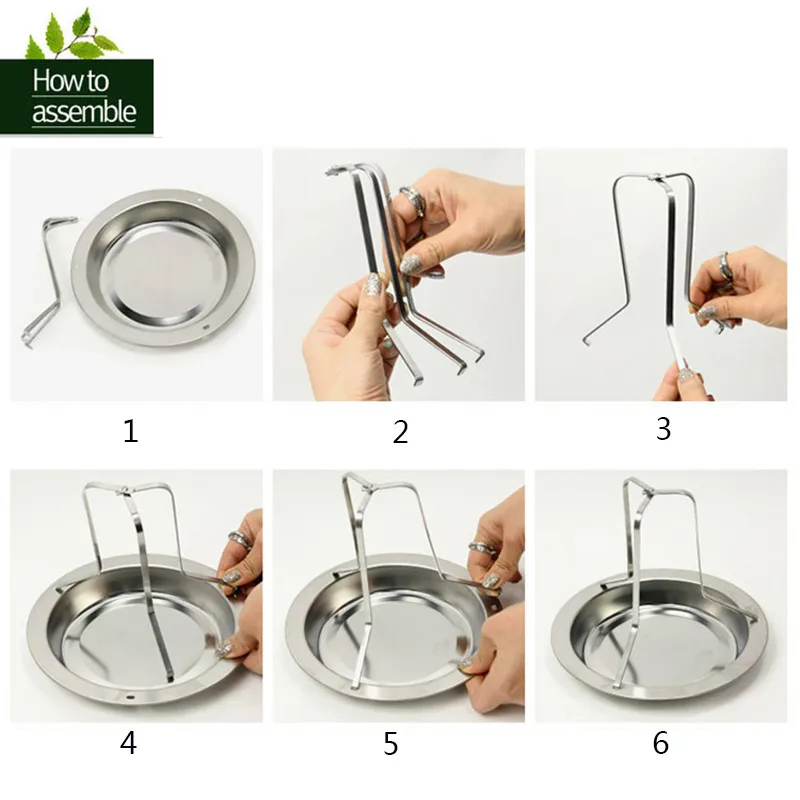 How to assemble

1

2

3

4

5

6