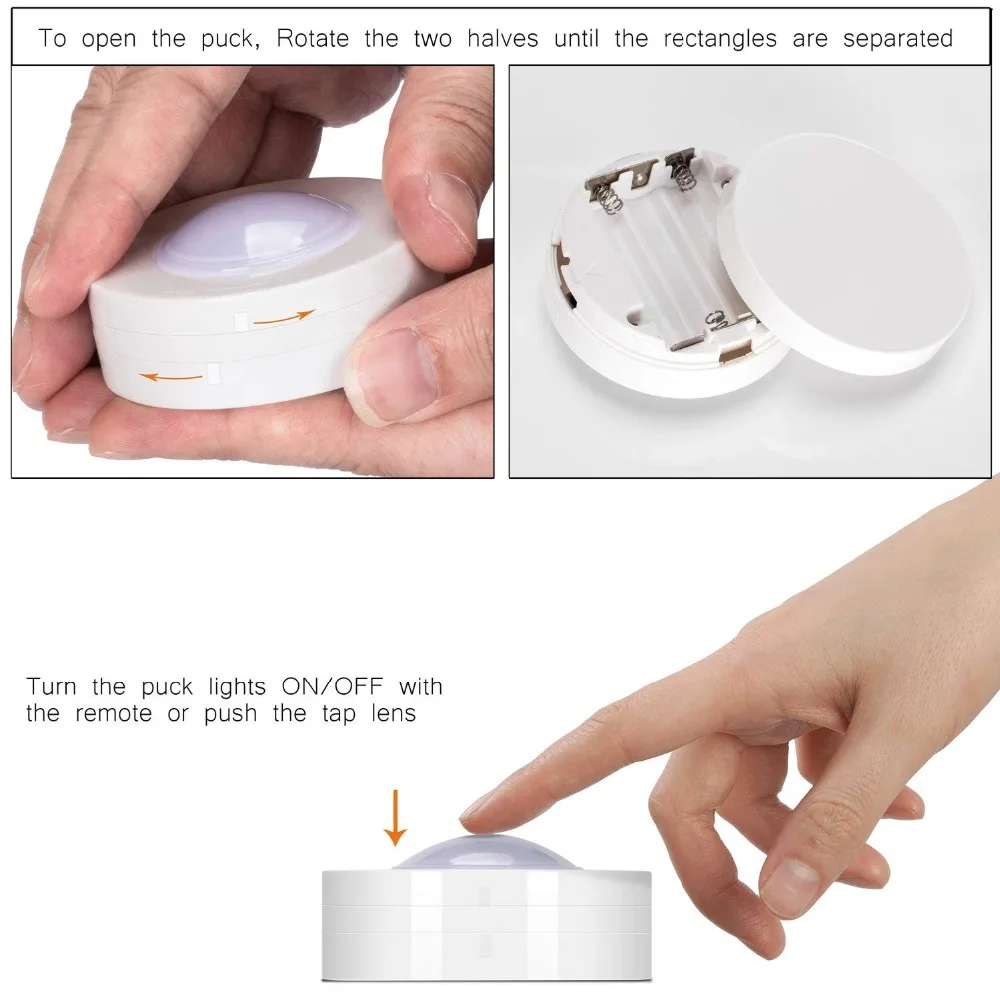 To open the puck, Rotate the two halves until the rectangles are separated

Turn the puck lights ON/OFF with the remote or push the tap lens