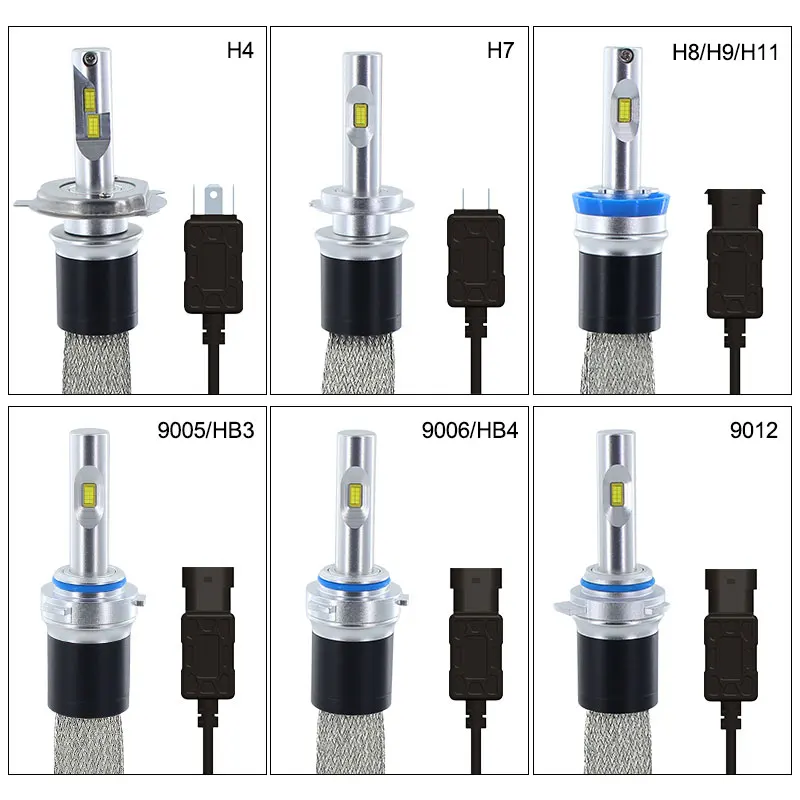 H4

H7

H8/H9/H11

9005/HB3

9006/HB4

9012