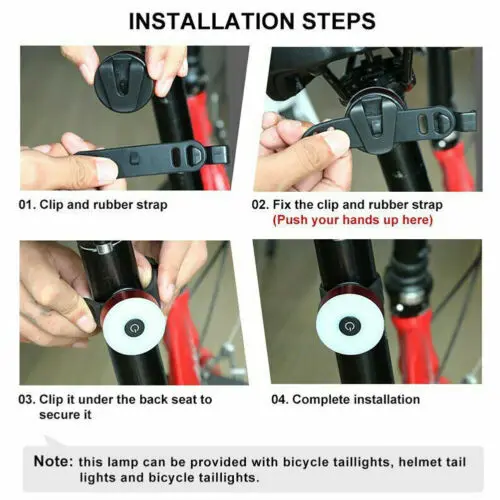 INSTALLATION STEPS

01. Clip and rubber strap

02. Fix the clip and rubber strap
(Push your hands up here)

03. Clip it under the back seat to secure it

04. Complete installation

Note: this lamp can be provided with bicycle taillights, helmet tail lights and bicycle taillights.