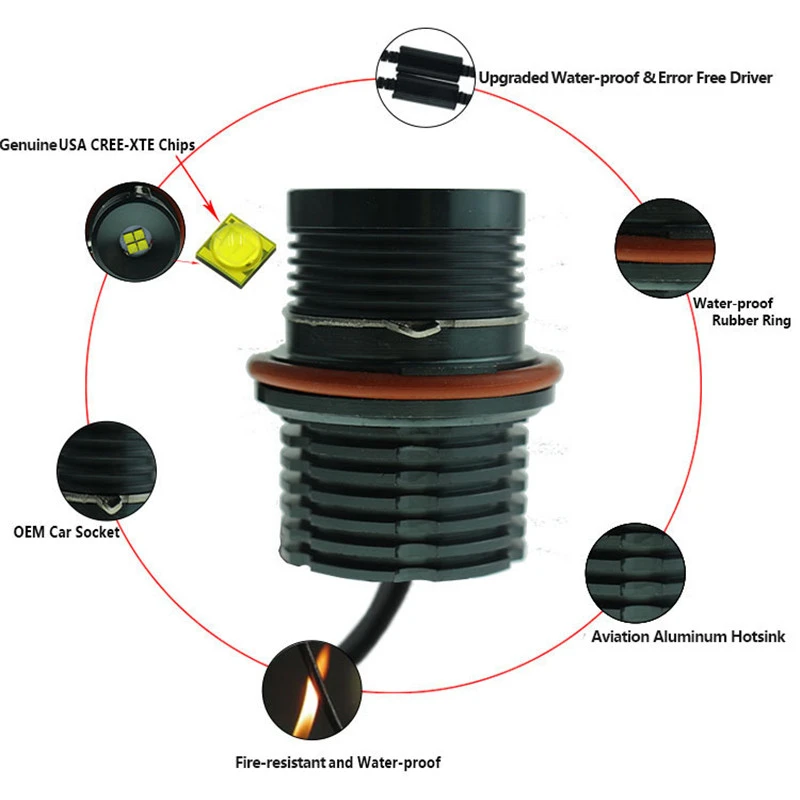 Upgraded Water-proof & Error Free Driver

Genuine USA CREE-XTE Chips

Water-proof Rubber Ring

OEM Car Socket

Aviation Aluminum Hotsink

Fire-resistant and Water-proof