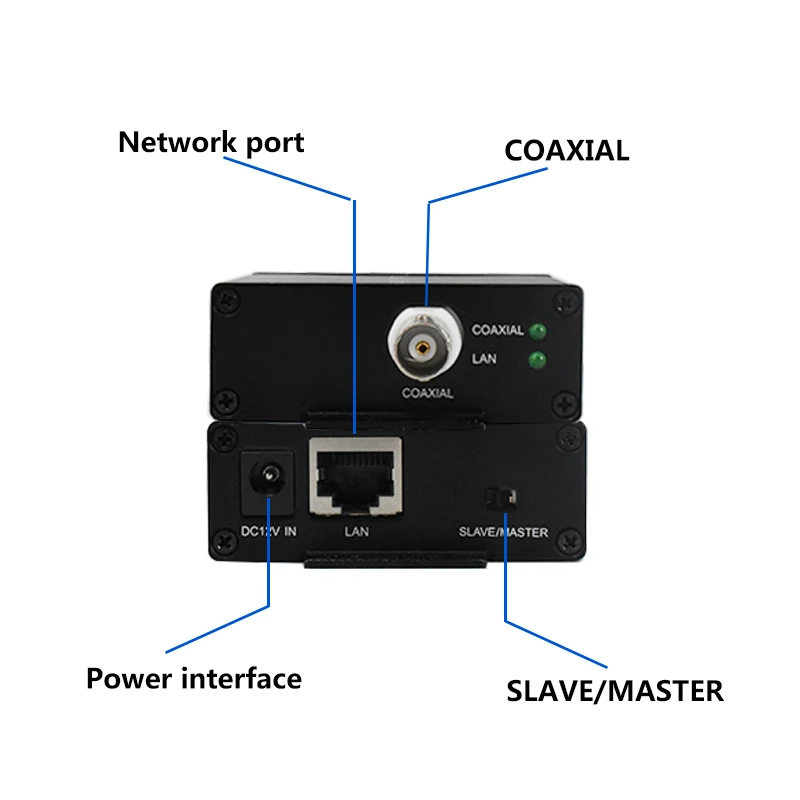 Network port

COAXIAL

COAXIAL

LAN

COAXIAL

DC12V IN

LAN

SLAVE/MASTER

Power interface

SLAVE/MASTER