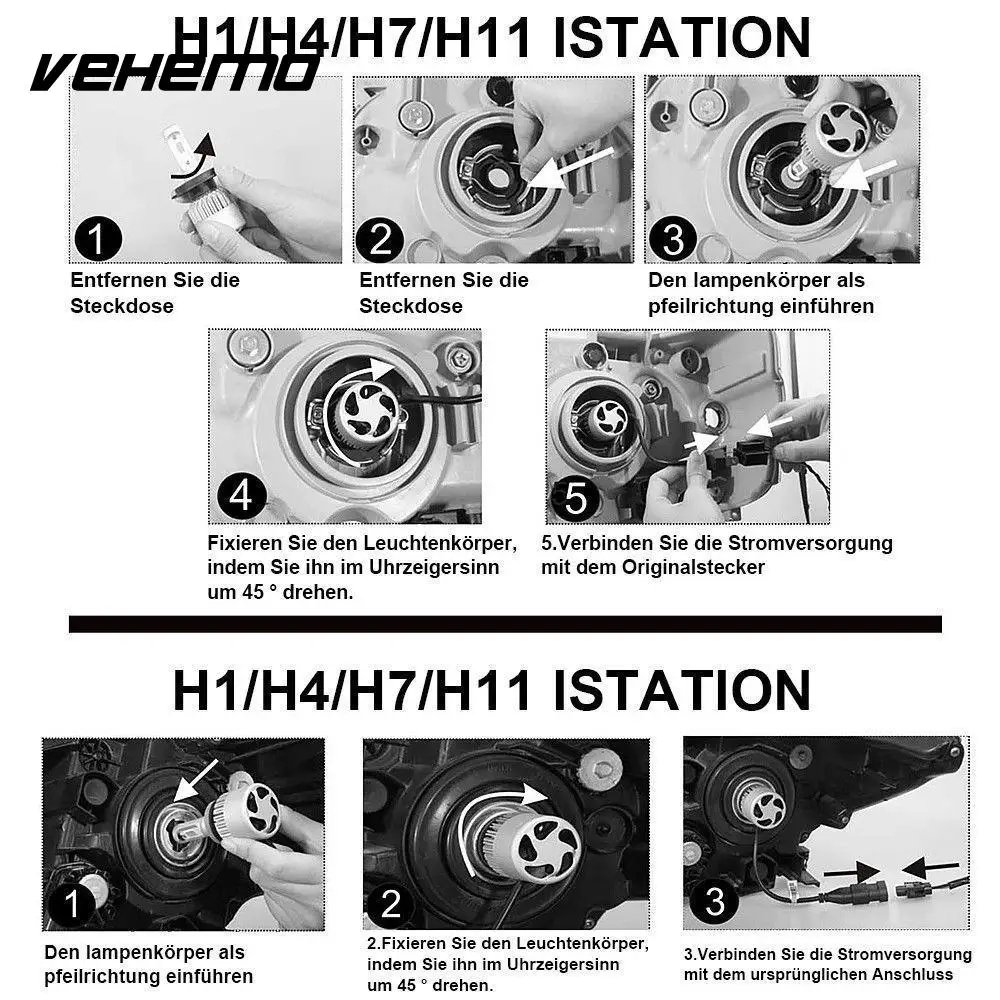 H1/H4/H7/H11 ISTATION

Vehemo

1
Entfernen Sie die Steckdose

2
Entfernen Sie die Steckdose

3
Den lampenkörper als pfeilrichtung einführen

4
Fixieren Sie den Leuchtenkörper, indem Sie ihn im Uhrzeigersinn um 45 ° drehen.

5
5.Verbinden Sie die Stromversorgung mit dem Originalstecker

H1/H4/H7/H11 ISTATION

1
Den lampenkörper als pfeilrichtung einführen

2
2.Fixieren Sie den Leuchtenkörper, indem Sie ihn im Uhrzeigersinn um 45 ° drehen.

3
3.Verbinden Sie die Stromversorgung mit dem ursprünglichen Anschluss