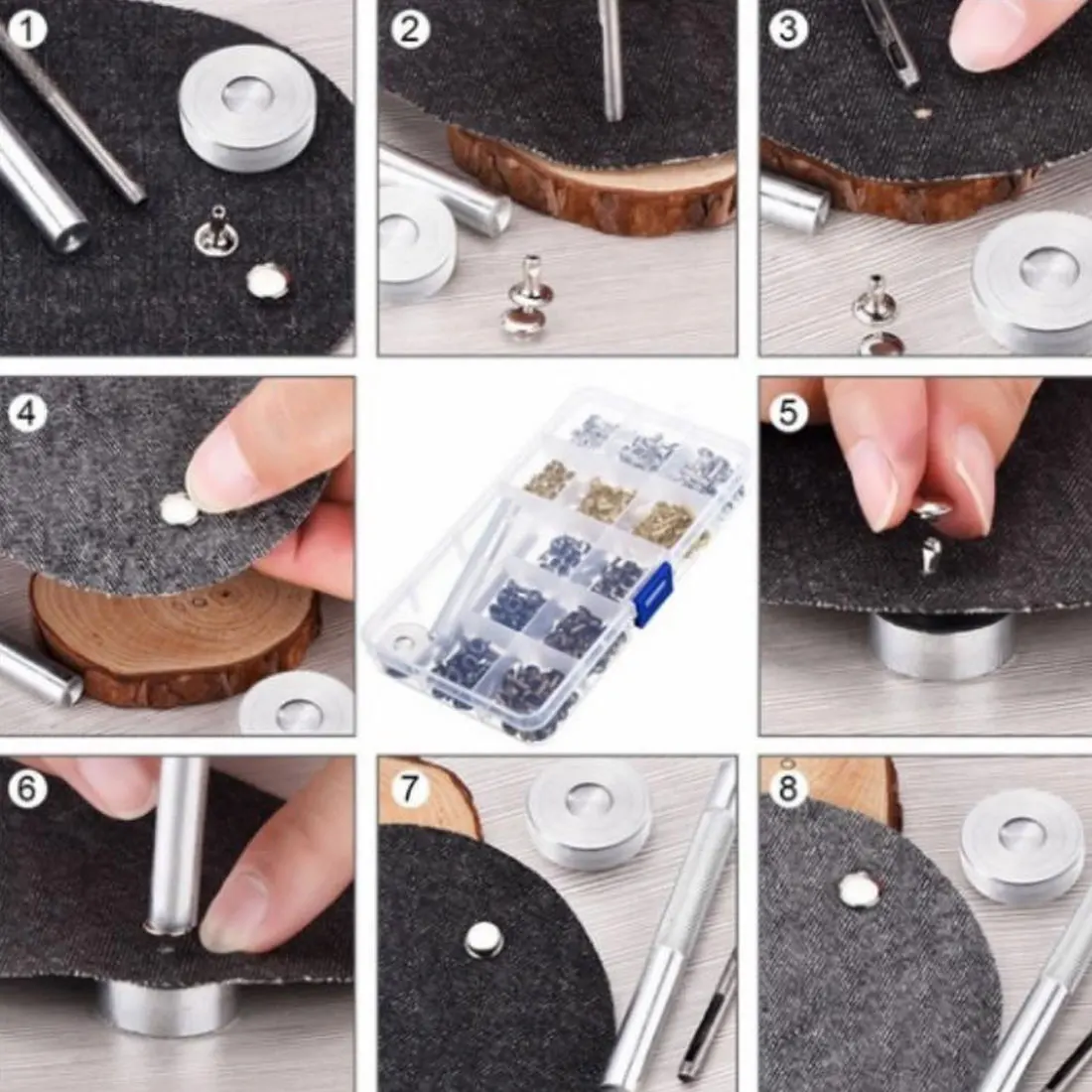 1
2
3
4
5
6
7
8