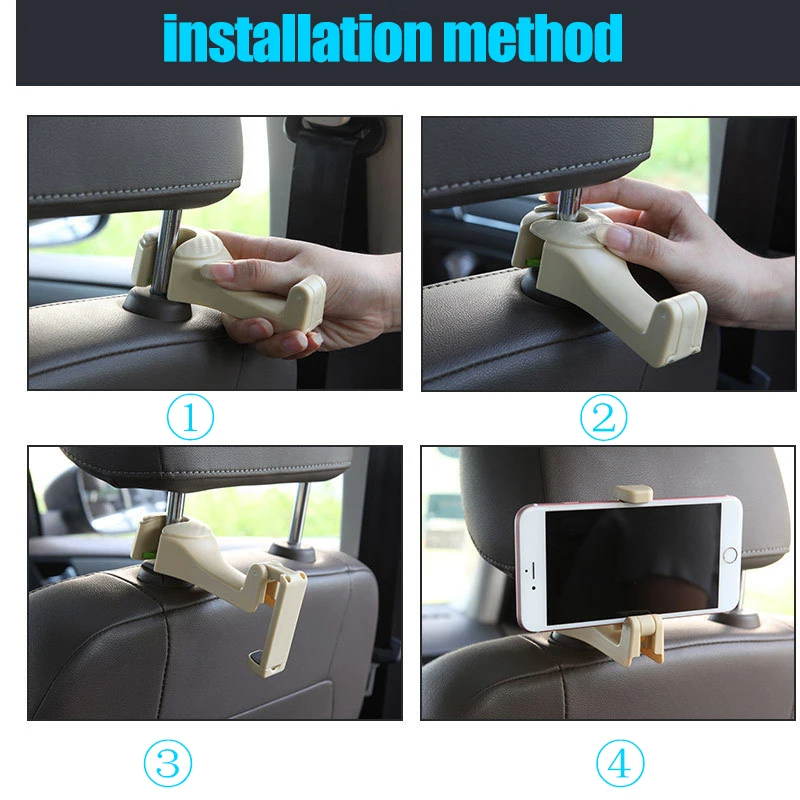 installation method

①

②

③

④