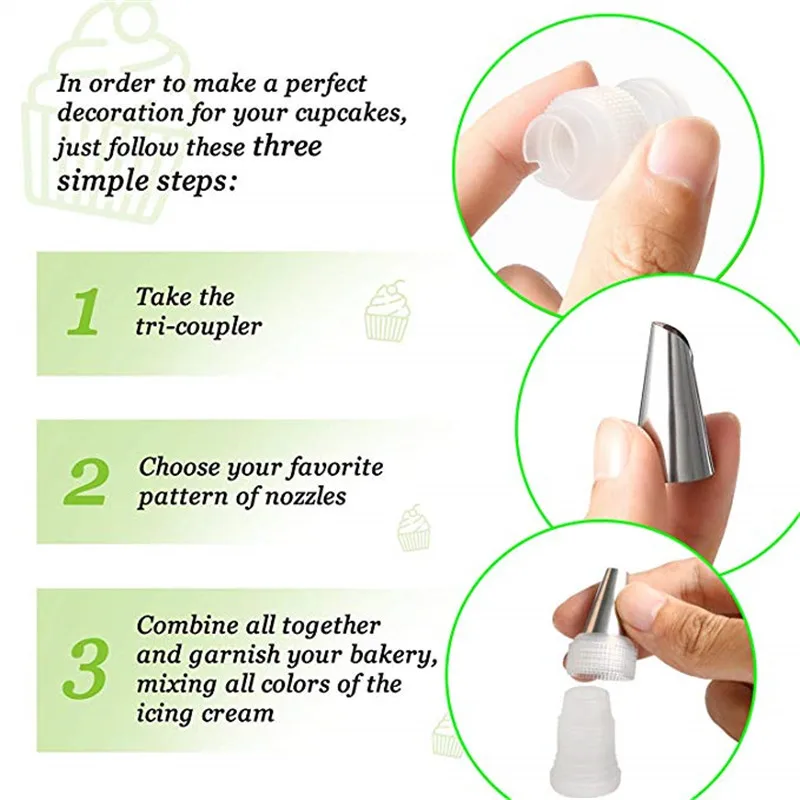 In order to make a perfect decoration for your cupcakes, just follow these three simple steps:

1 Take the tri-coupler

2 Choose your favorite pattern of nozzles

3 Combine all together and garnish your bakery, mixing all colors of the icing cream