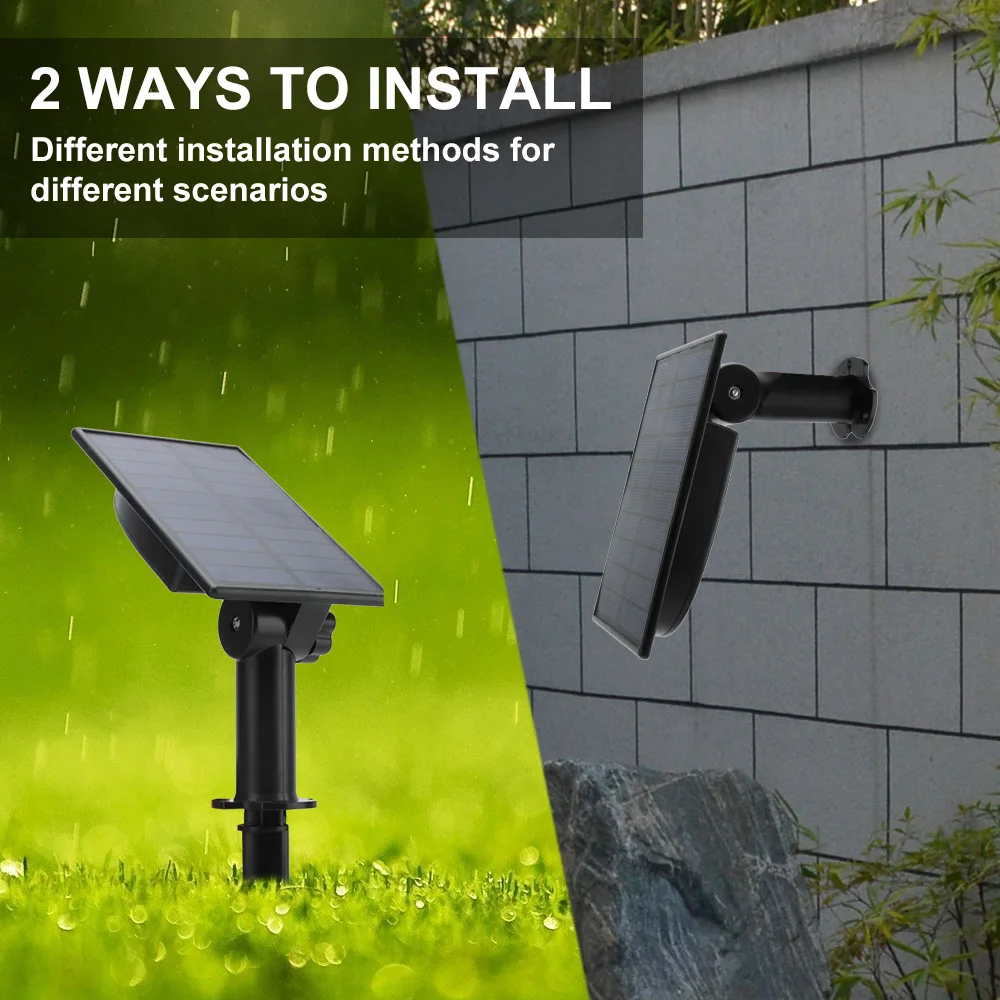 2 WAYS TO INSTALL

Different installation methods for different scenarios