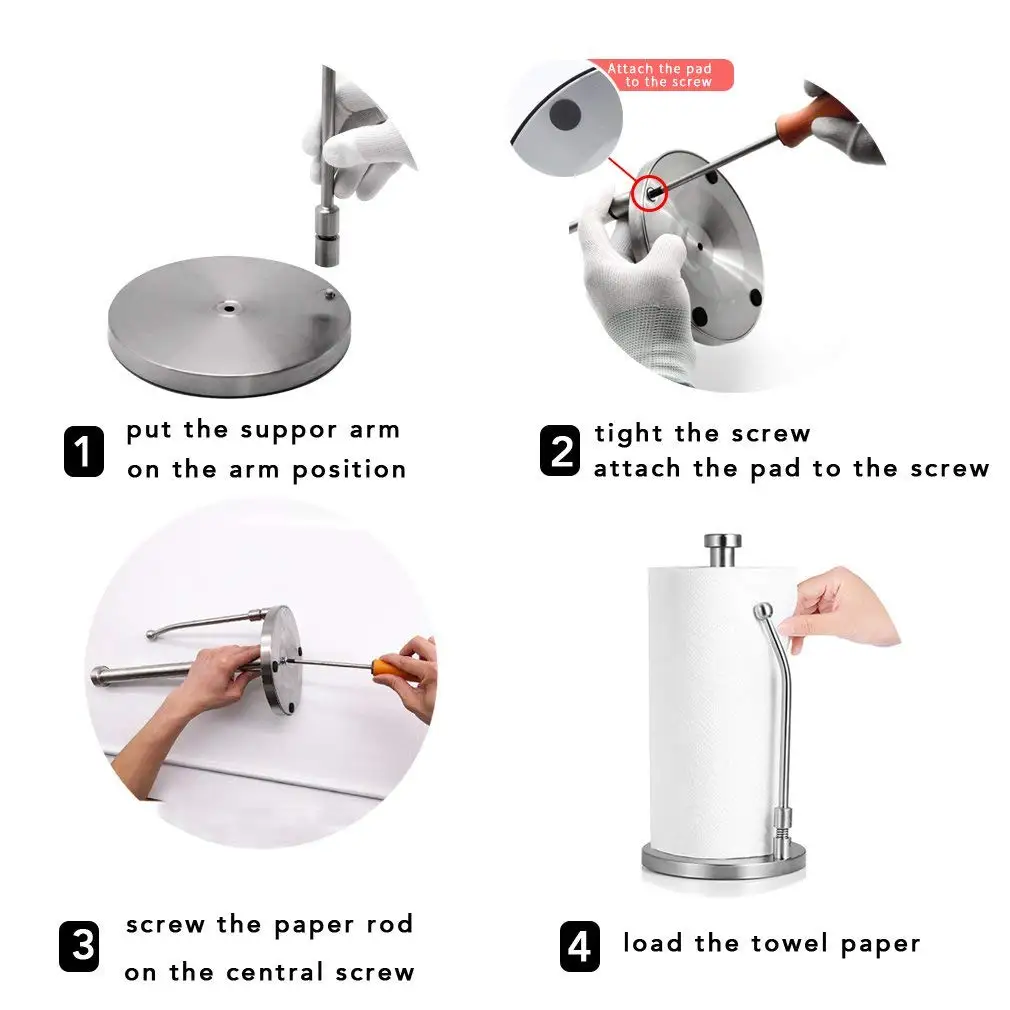 Attach the pad to the screw

1 put the suppor arm on the arm position

2 tight the screw attach the pad to the screw

3 screw the paper rod on the central screw

4 load the towel paper