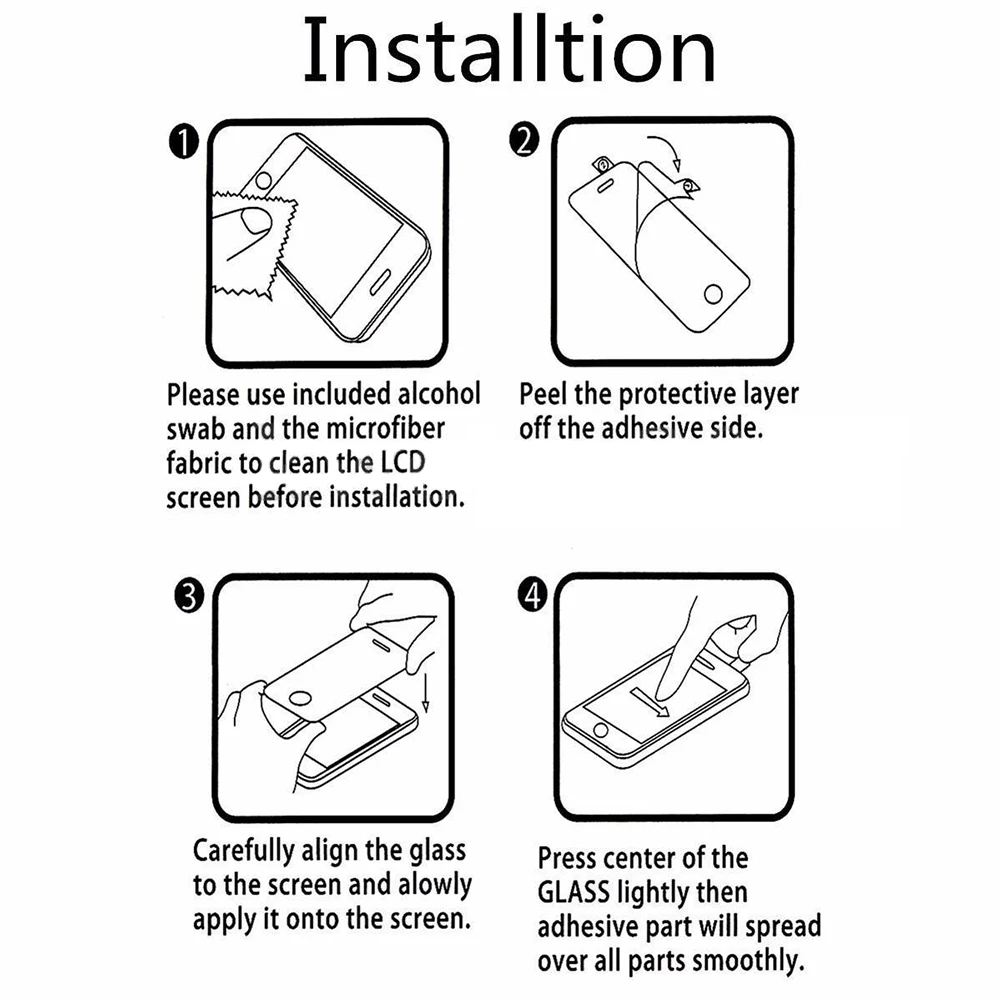 Installtion

1

Please use included alcohol swab and the microfiber fabric to clean the LCD screen before installation.

2

Peel the protective layer off the adhesive side.

3

Carefully align the glass to the screen and alowly apply it onto the screen.

4

Press center of the GLASS lightly then adhesive part will spread over all parts smoothly.