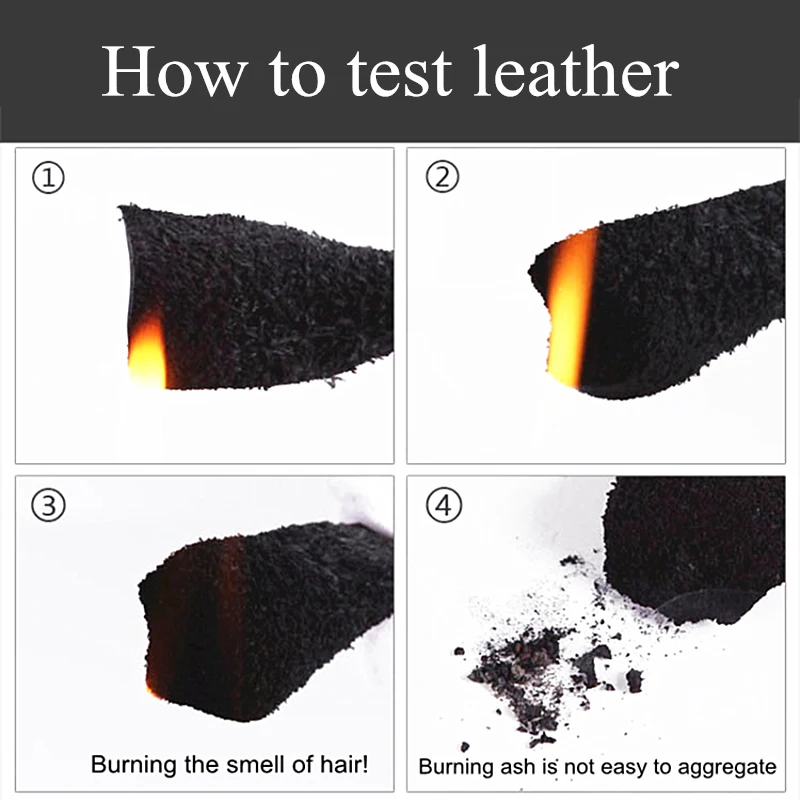 How to test leather

①

②

③

Burning the smell of hair!

④

Burning ash is not easy to aggregate