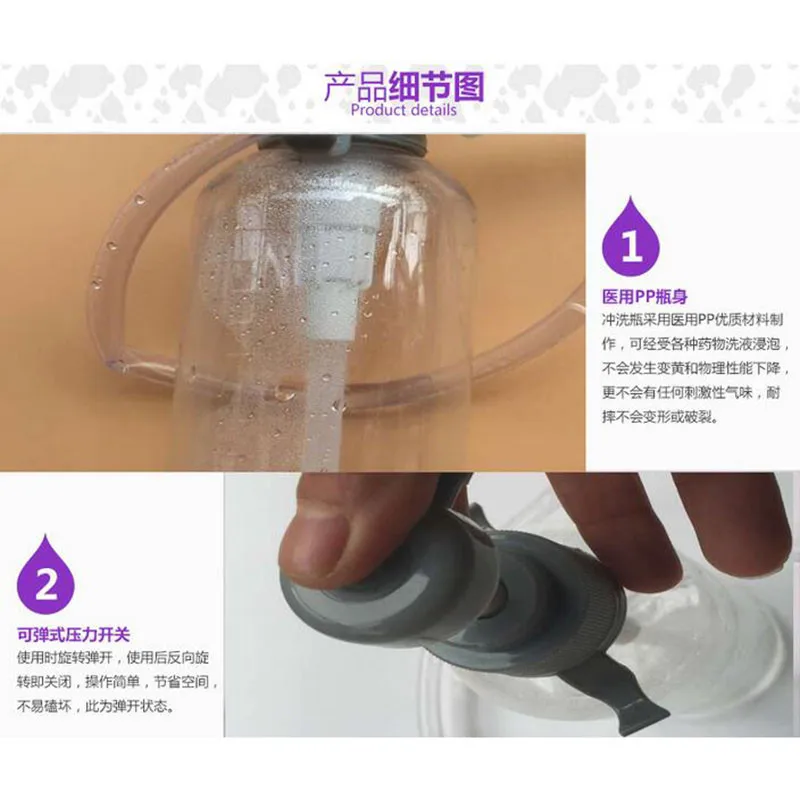 产品细节图
Product details

1
医用PP瓶身
冲洗瓶采用医用PP优质材料制作，可经受各种药物洗液浸泡，不会发生变黄和物理性能下降，更不会有任何刺激性气味，耐摔不会变形或破裂。

2
可弹式压力开关
使用时旋转弹开，使用后反向旋转即关闭，操作简单，节省空间，不易磕坏，此为弹开状态。