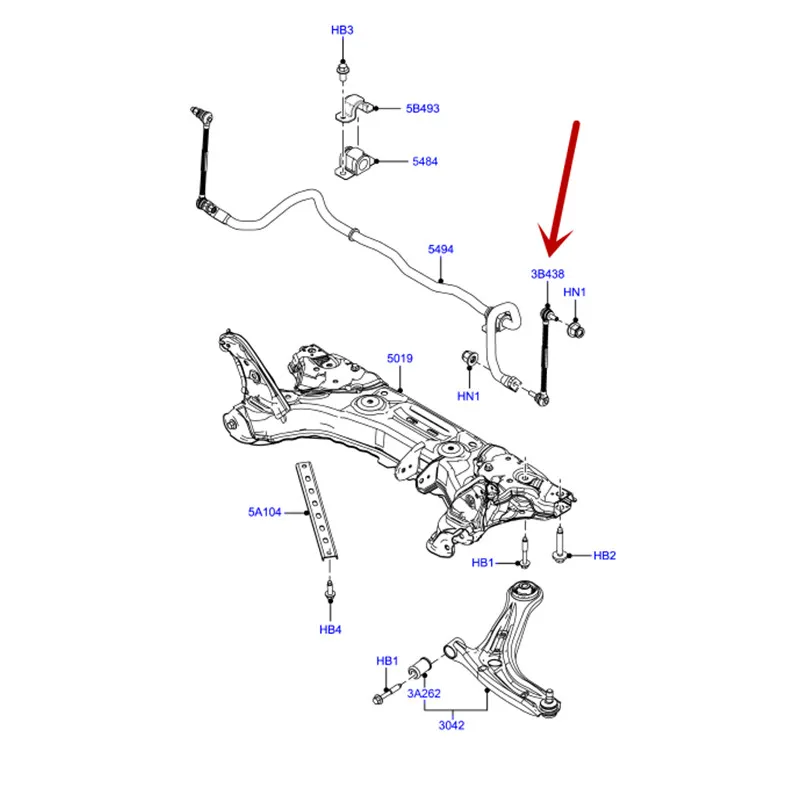 HB3
5B493
5484
5494
3B438
HN1
5019
HN1
5A104
HB1
HB2
HB4
HB1
3A262
3042