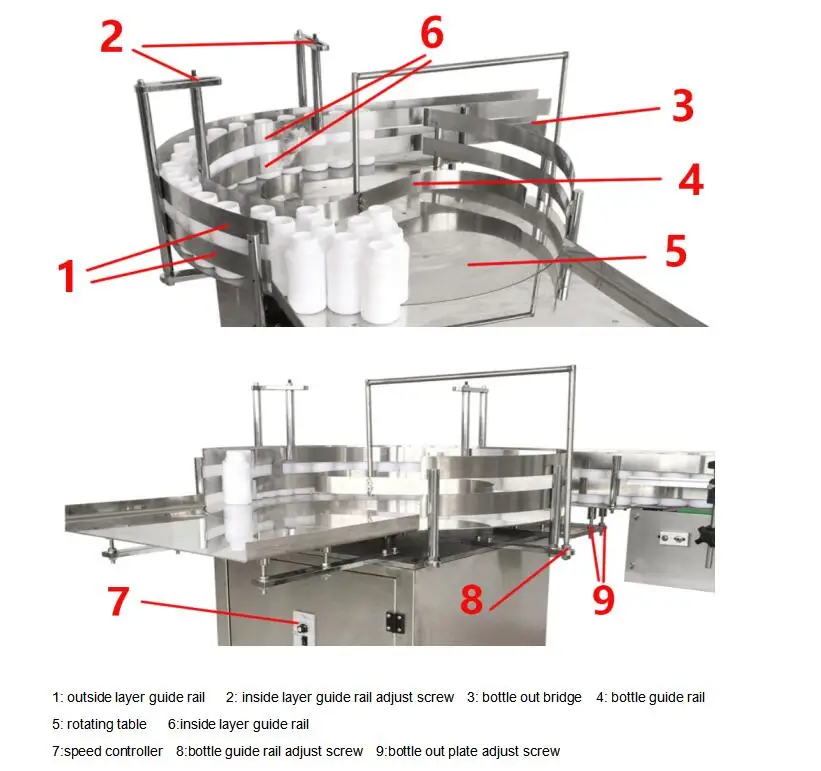 2
6
3
4
5
1

7
8
9

1: outside layer guide rail 2: inside layer guide rail adjust screw 3: bottle out bridge 4: bottle guide rail

5: rotating table 6:inside layer guide rail

7:speed controller 8:bottle guide rail adjust screw 9:bottle out plate adjust screw