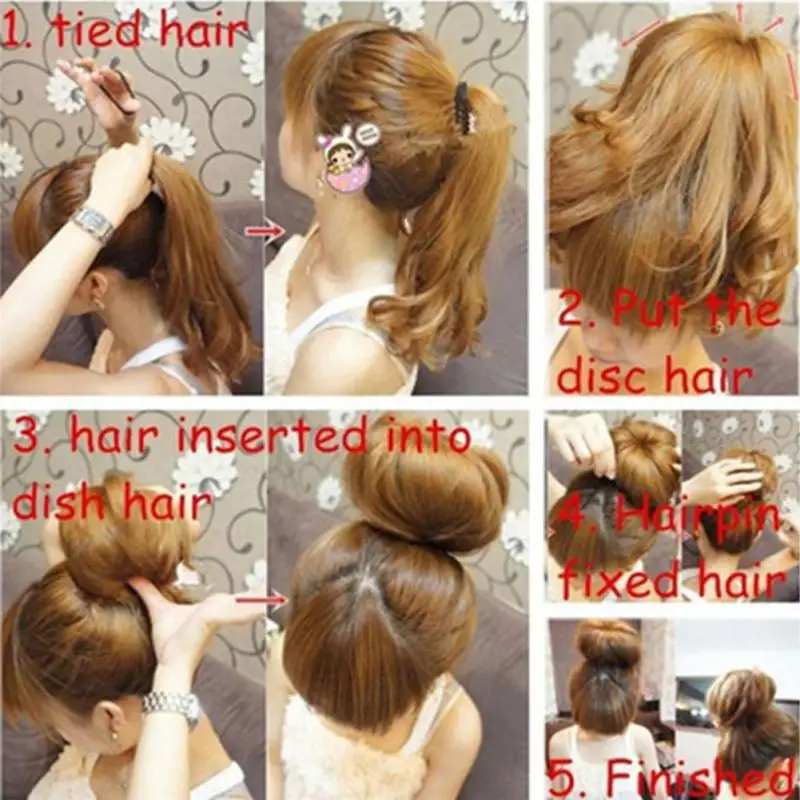 1. tied hair

2. Put the disc hair

3. hair inserted into dish hair

4. Hairpin fixed hair

5. Finished