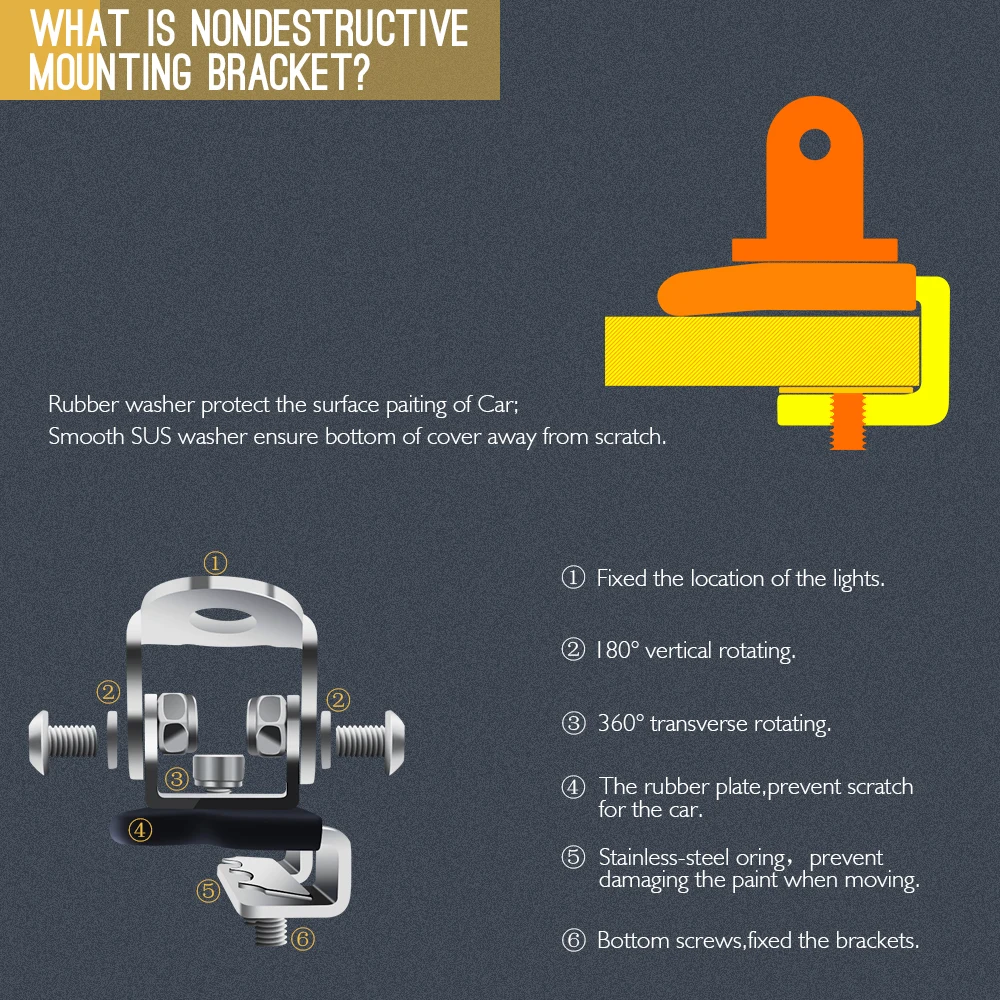 WHAT IS NONDESTRUCTIVE MOUNTING BRACKET?

Rubber washer protect the surface paiting of Car;
Smooth SUS washer ensure bottom of cover away from scratch.

①
②
②
③
④
⑤
⑥

① Fixed the location of the lights.

② 180° vertical rotating.

③ 360° transverse rotating.

④ The rubber plate,prevent scratch for the car.

⑤ Stainless-steel oring, prevent damaging the paint when moving.

⑥ Bottom screws,fixed the brackets.