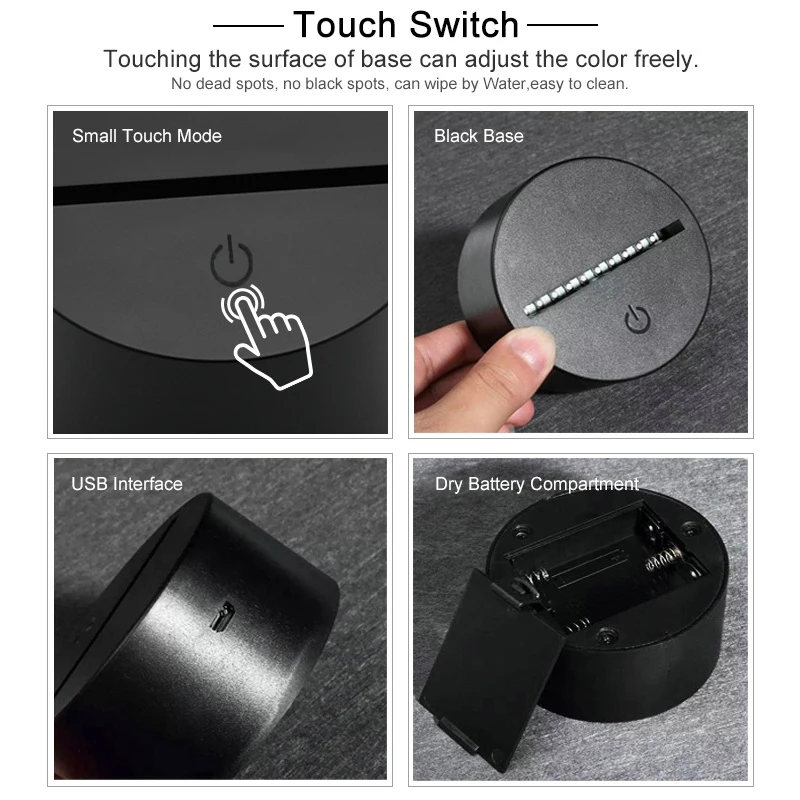 Touch Switch

Touching the surface of base can adjust the color freely.

No dead spots, no black spots, can wipe by Water,easy to clean.

Small Touch Mode

Black Base

USB Interface

Dry Battery Compartment