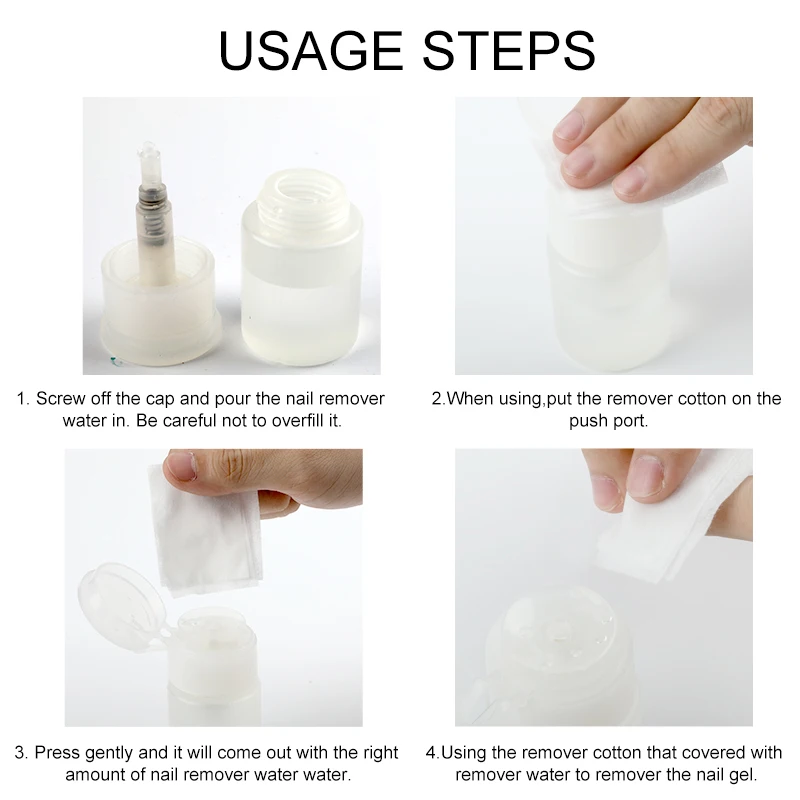 USAGE STEPS

1. Screw off the cap and pour the nail remover water in. Be careful not to overfill it.

2.When using,put the remover cotton on the push port.

3. Press gently and it will come out with the right amount of nail remover water water.

4.Using the remover cotton that covered with remover water to remover the nail gel.