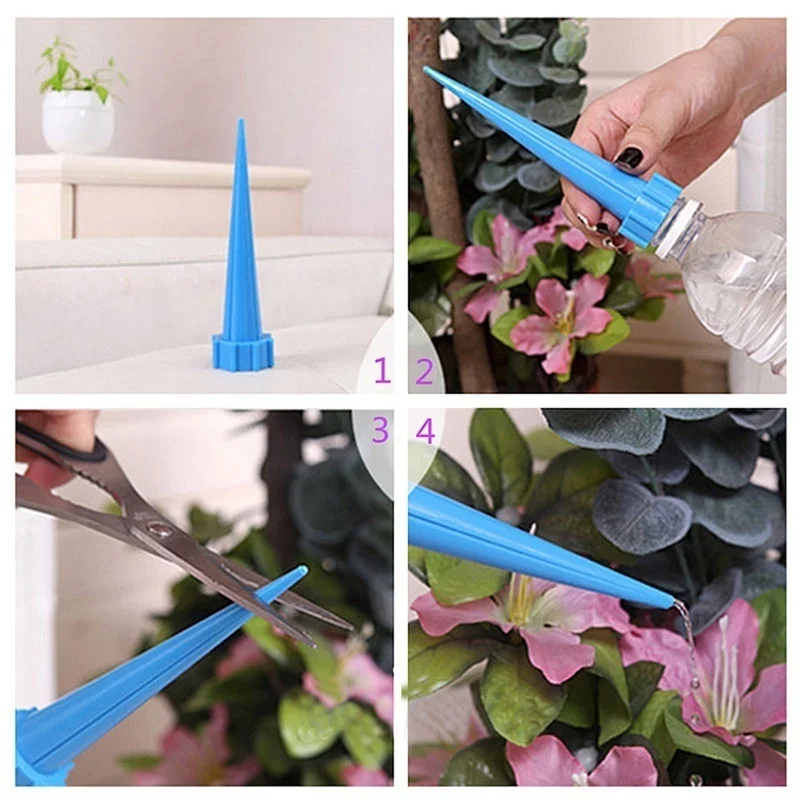 1 2
3 4