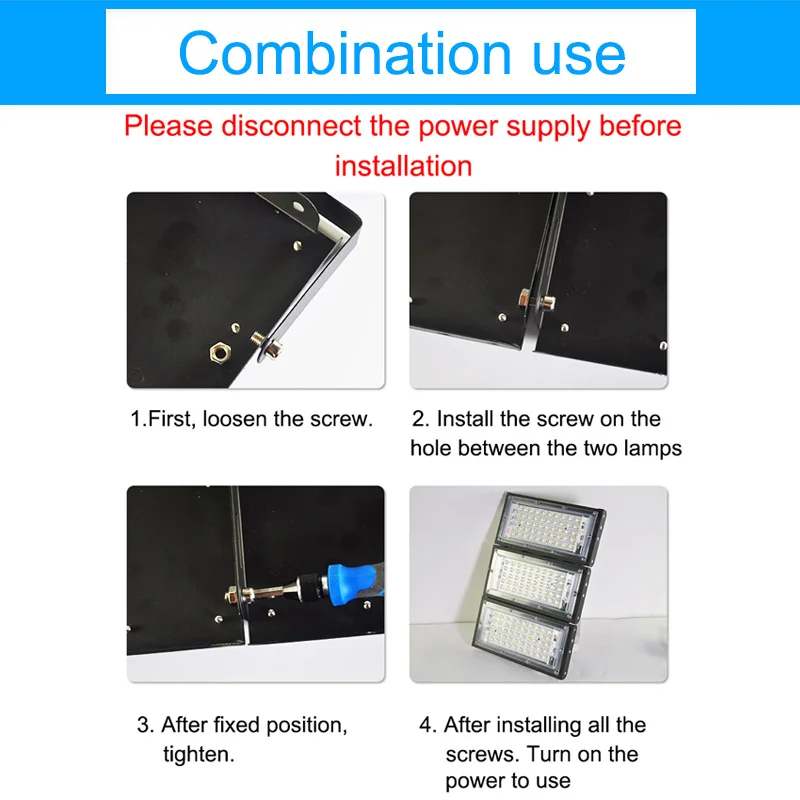 Combination use

Please disconnect the power supply before installation

1.First, loosen the screw.

2. Install the screw on the hole between the two lamps

3. After fixed position, tighten.

4. After installing all the screws. Turn on the power to use