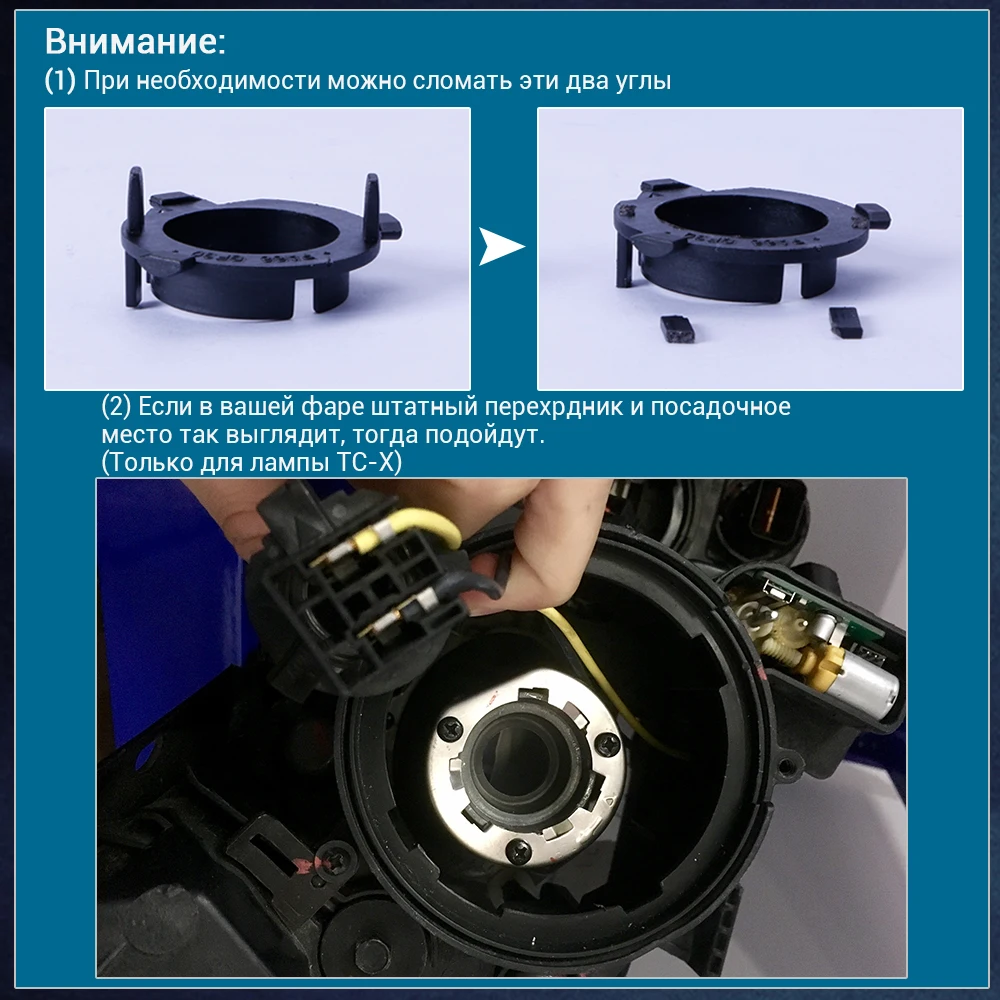 Внимание:
(1) При необходимости можно сломать эти два углы

(2) Если в вашей фаре штатный перехрдник и посадочное место так выглядит, тогда подойдут.
(Только для лампы TC-X)