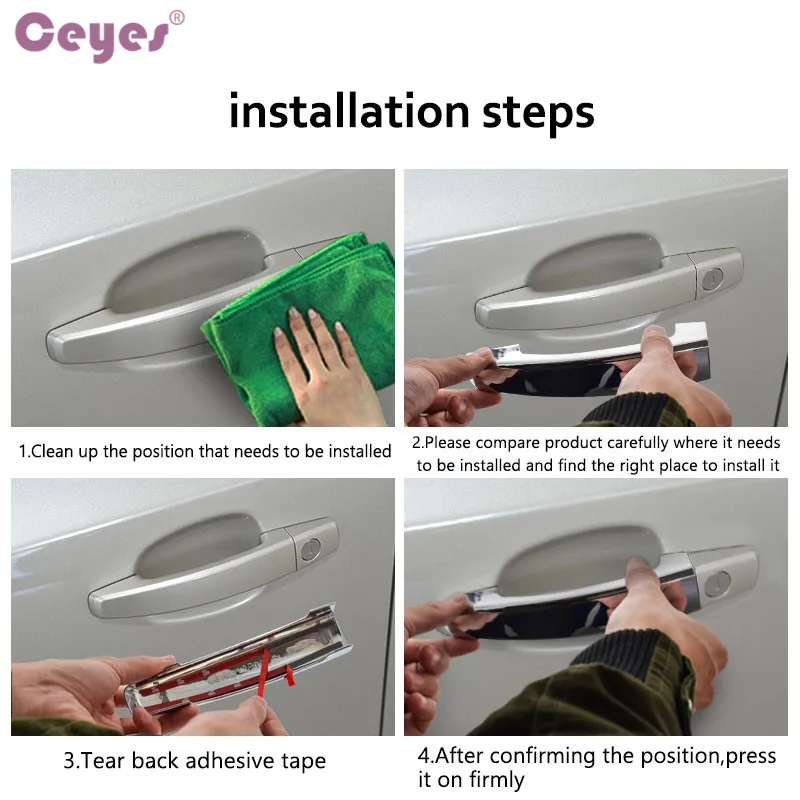 Ceyes®

installation steps

1.Clean up the position that needs to be installed

2.Please compare product carefully where it needs to be installed and find the right place to install it

3.Tear back adhesive tape

4.After confirming the position,press it on firmly