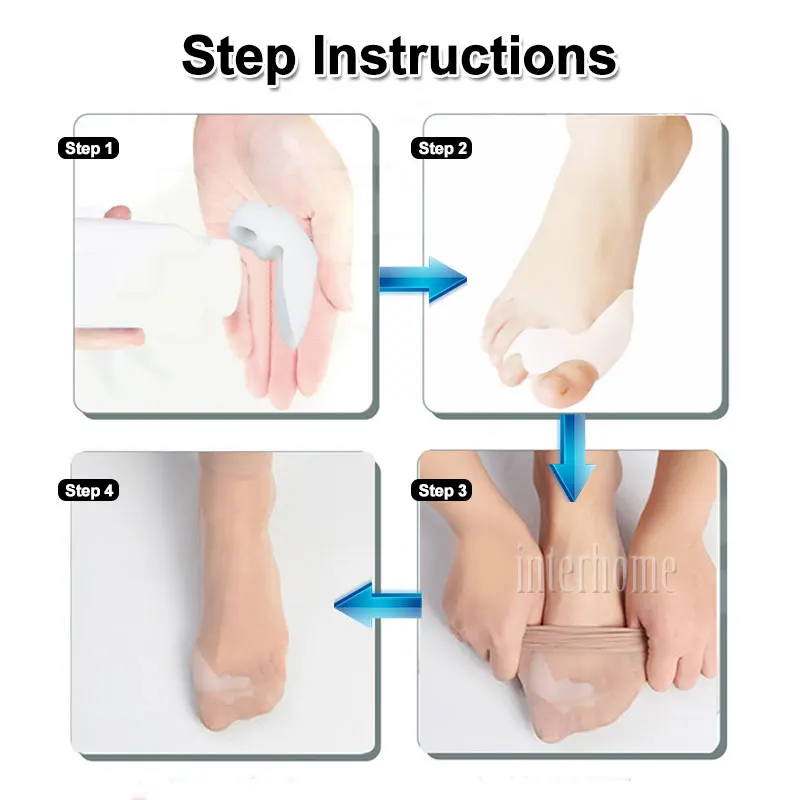 Step Instructions

Step 1

Step 2

Step 4

Step 3

interhome