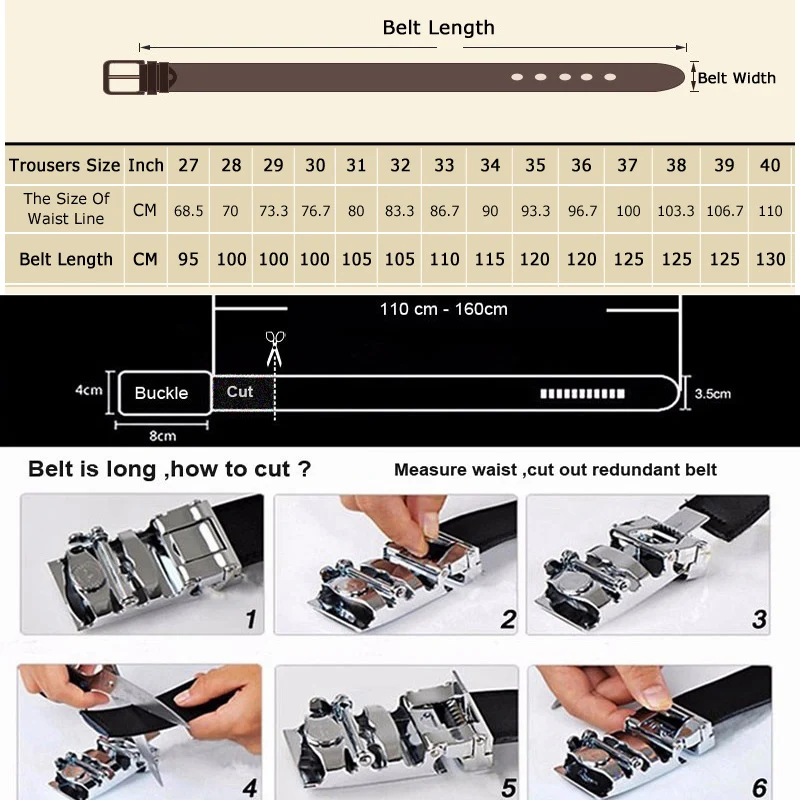 Belt Length

Belt Width

| Trousers Size | Inch | 27 | 28 | 29 | 30 | 31 | 32 | 33 | 34 | 35 | 36 | 37 | 38 | 39 | 40 |
|---|---|---|---|---|---|---|---|---|---|---|---|---|---|---|---|
| The Size Of Waist Line | CM | 68.5 | 70 | 73.3 | 76.7 | 80 | 83.3 | 86.7 | 90 | 93.3 | 96.7 | 100 | 103.3 | 106.7 | 110 |
| Belt Length | CM | 95 | 100 | 100 | 100 | 105 | 105 | 110 | 115 | 120 | 120 | 125 | 125 | 125 | 130 |

110 cm - 160cm

4cm Buckle Cut 3.5cm

8cm

Belt is long ,how to cut ?

Measure waist ,cut out redundant belt

1 2 3 4 5 6