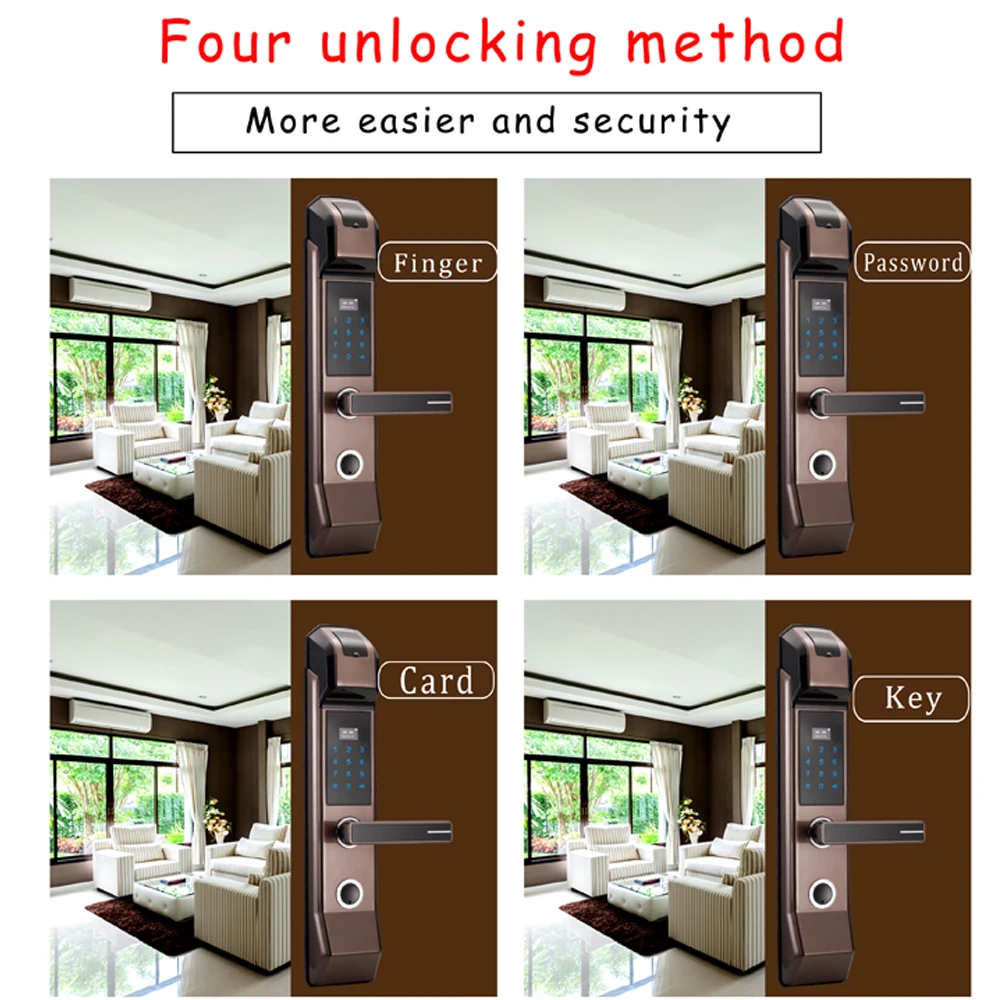 Four unlocking method

More easier and security

Finger

Password

Card

Key