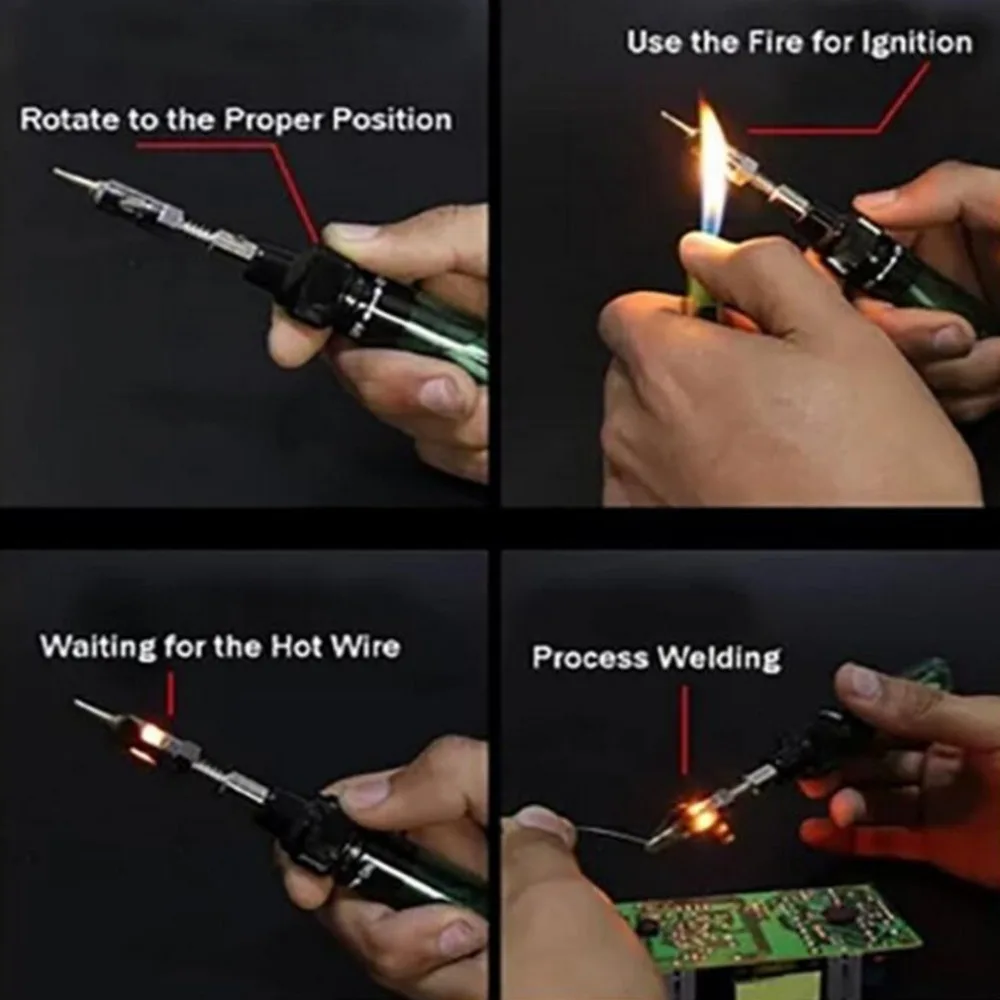 Rotate to the Proper Position

Use the Fire for Ignition

Waiting for the Hot Wire

Process Welding