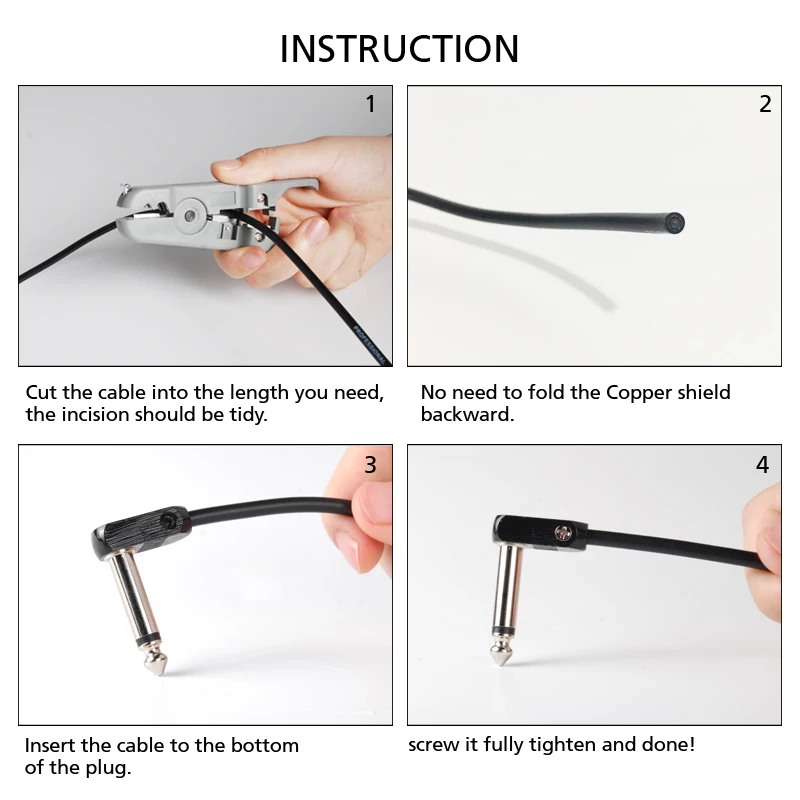 INSTRUCTION

1

PROFESSIONAL

Cut the cable into the length you need, the incision should be tidy.

2

No need to fold the Copper shield backward.

3

Insert the cable to the bottom of the plug.

4

screw it fully tighten and done!