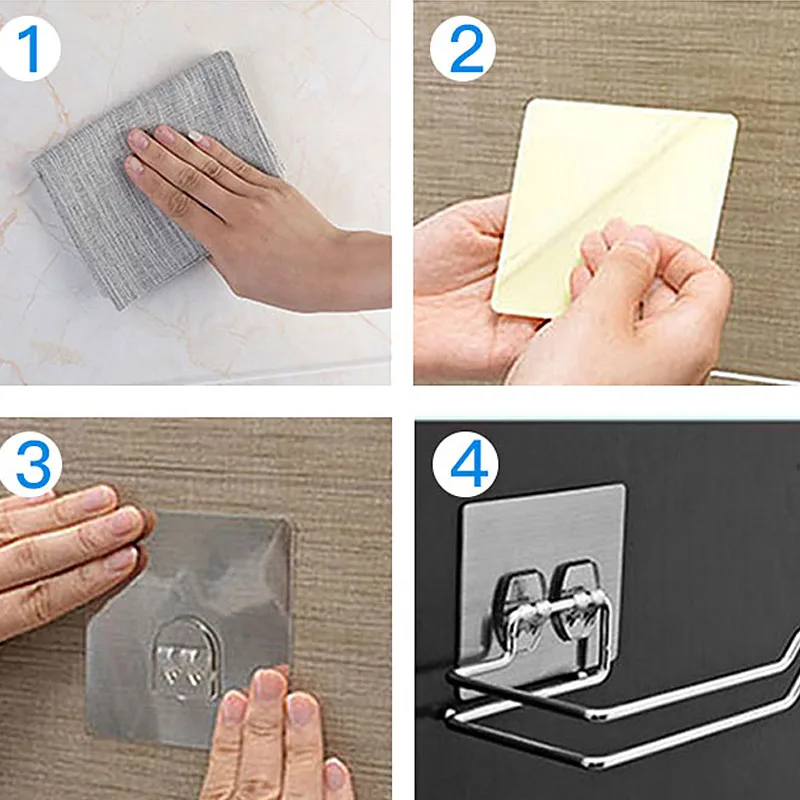 1

2

3

4