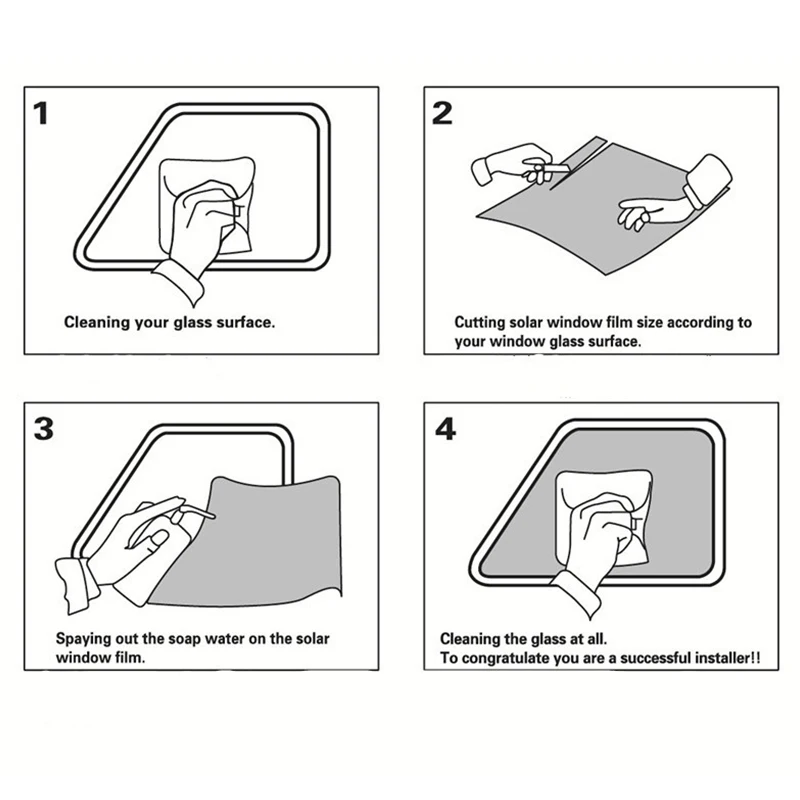 1

Cleaning your glass surface.

2

Cutting solar window film size according to your window glass surface.

3

Spaying out the soap water on the solar window film.

4

Cleaning the glass at all.
To congratulate you are a successful installer!!