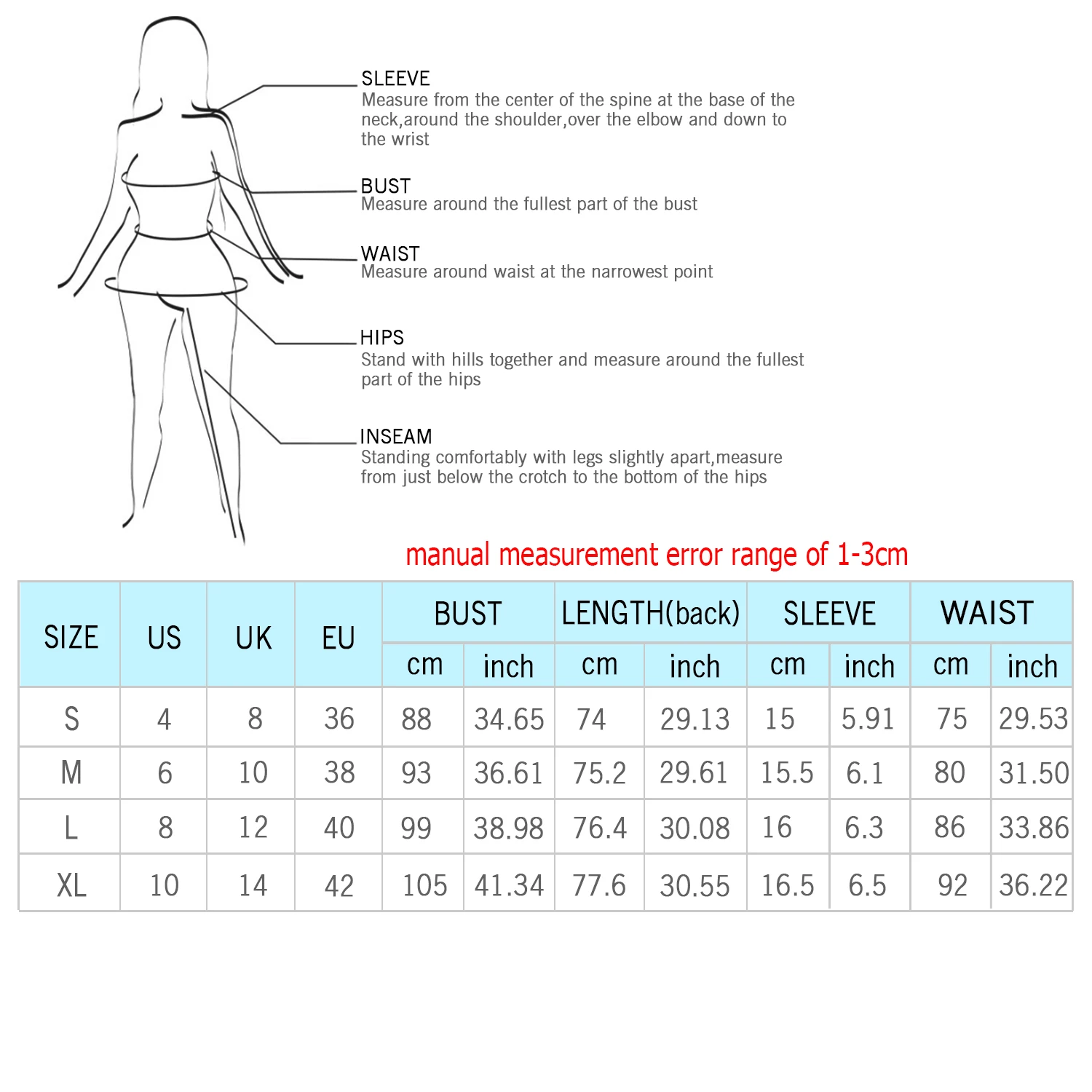 SLEEVE
Measure from the center of the spine at the base of the neck,around the shoulder,over the elbow and down to the wrist

BUST
Measure around the fullest part of the bust

WAIST
Measure around waist at the narrowest point

HIPS
Stand with hills together and measure around the fullest part of the hips

INSEAM
Standing comfortably with legs slightly apart,measure from just below the crotch to the bottom of the hips

manual measurement error range of 1-3cm

| SIZE | US | UK | EU | BUST cm | BUST inch | LENGTH(back) cm | LENGTH(back) inch | SLEEVE cm | SLEEVE inch | WAIST cm | WAIST inch |
|---|---|---|---|---|---|---|---|---|---|---|---|
| S | 4 | 8 | 36 | 88 | 34.65 | 74 | 29.13 | 15 | 5.91 | 75 | 29.53 |
| M | 6 | 10 | 38 | 93 | 36.61 | 75.2 | 29.61 | 15.5 | 6.1 | 80 | 31.50 |
| L | 8 | 12 | 40 | 99 | 38.98 | 76.4 | 30.08 | 16 | 6.3 | 86 | 33.86 |
| XL | 10 | 14 | 42 | 105 | 41.34 | 77.6 | 30.55 | 16.5 | 6.5 | 92 | 36.22 |