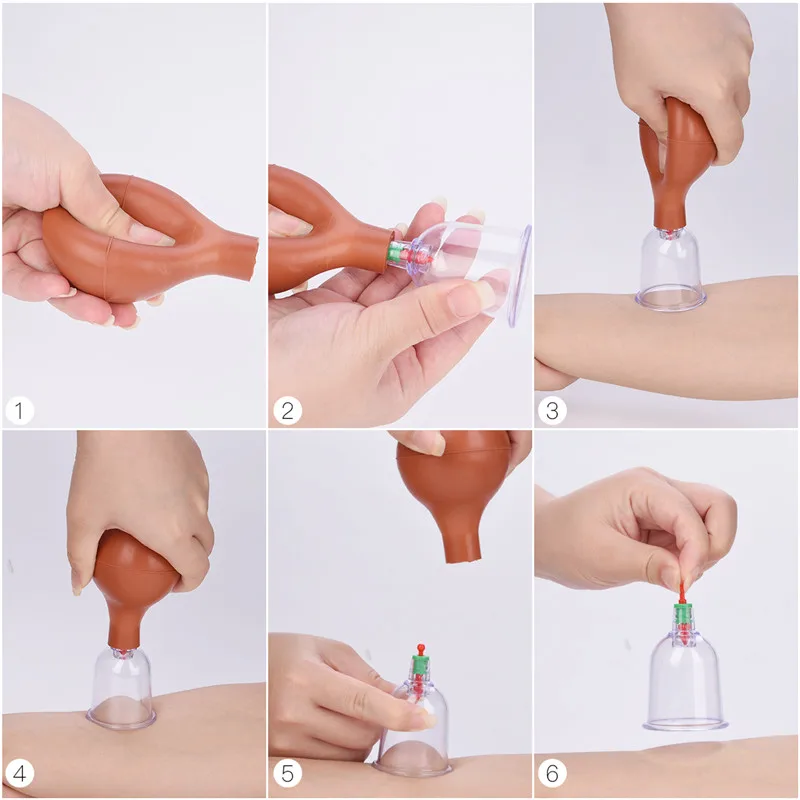 1

2

3

4

5

6