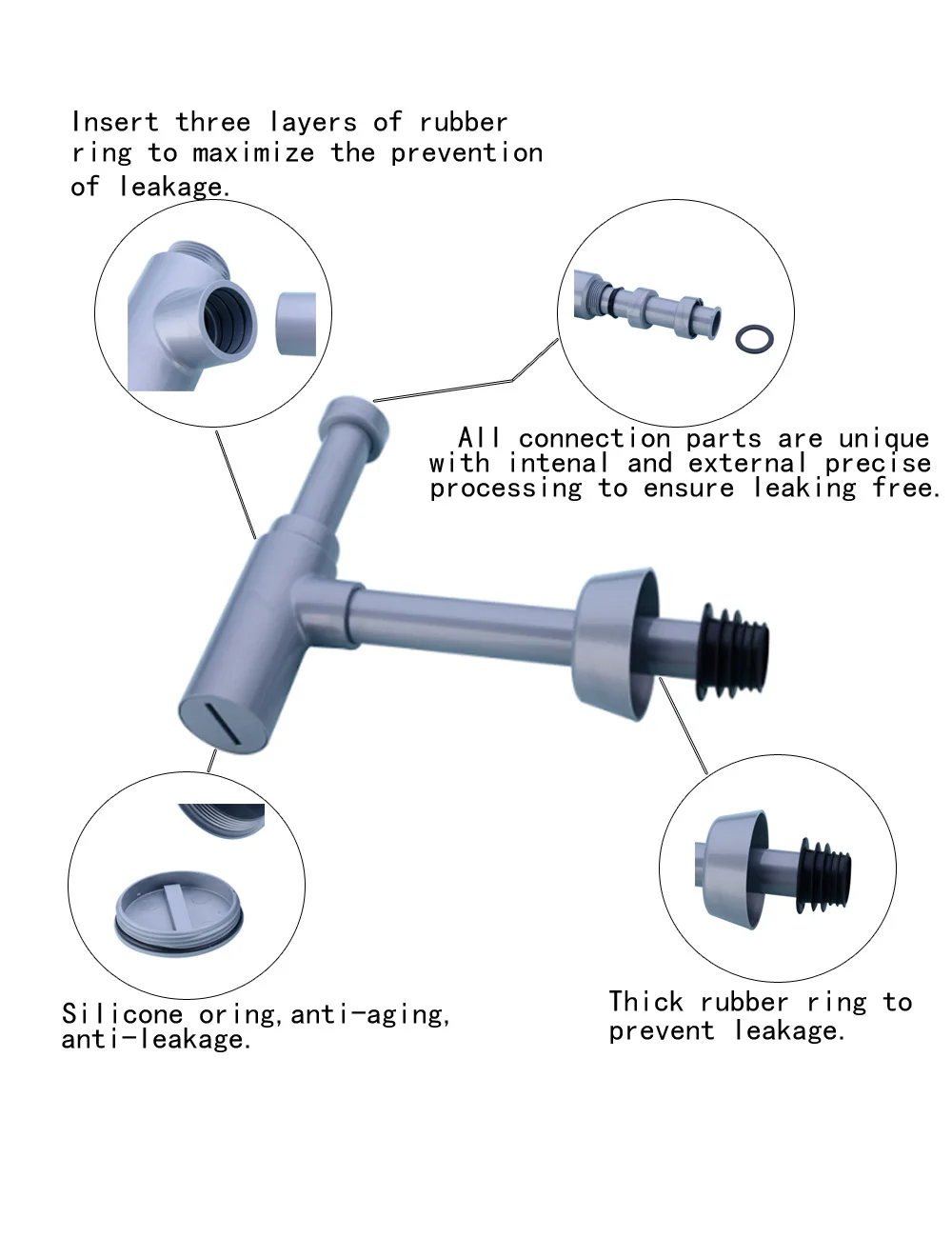 Insert three layers of rubber ring to maximize the prevention of leakage.

All connection parts are unique with intenal and external precise processing to ensure leaking free.

Silicone oring,anti-aging, anti-leakage.

Thick rubber ring to prevent leakage.