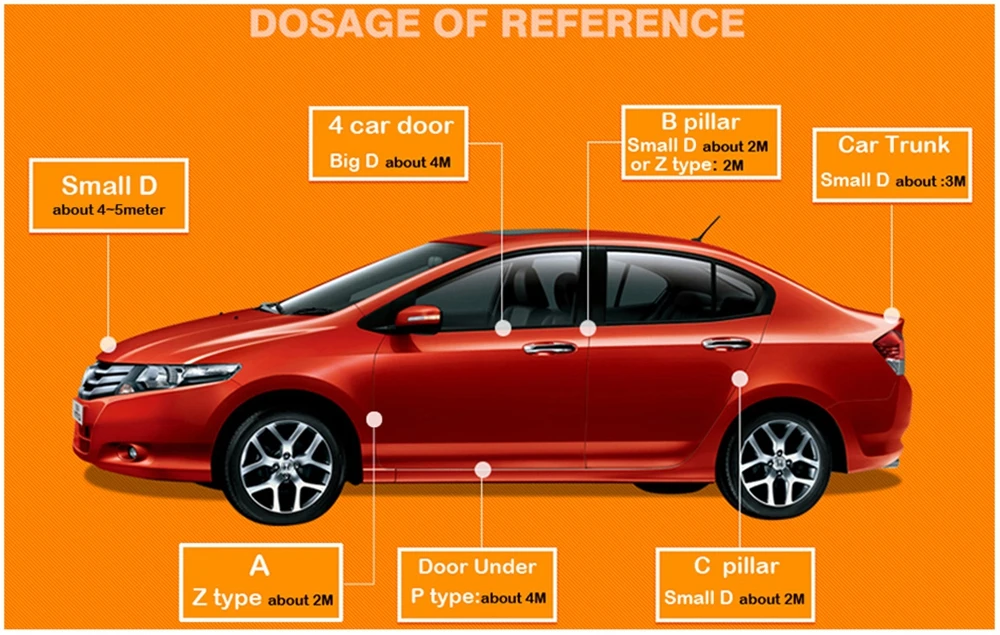 DOSAGE OF REFERENCE

Small D
about 4~5meter

4 car door
Big D about 4M

B pillar
Small D about 2M
or Z type: 2M

Car Trunk
Small D about :3M

A
Z type about 2M

Door Under
P type:about 4M

C pillar
Small D about 2M