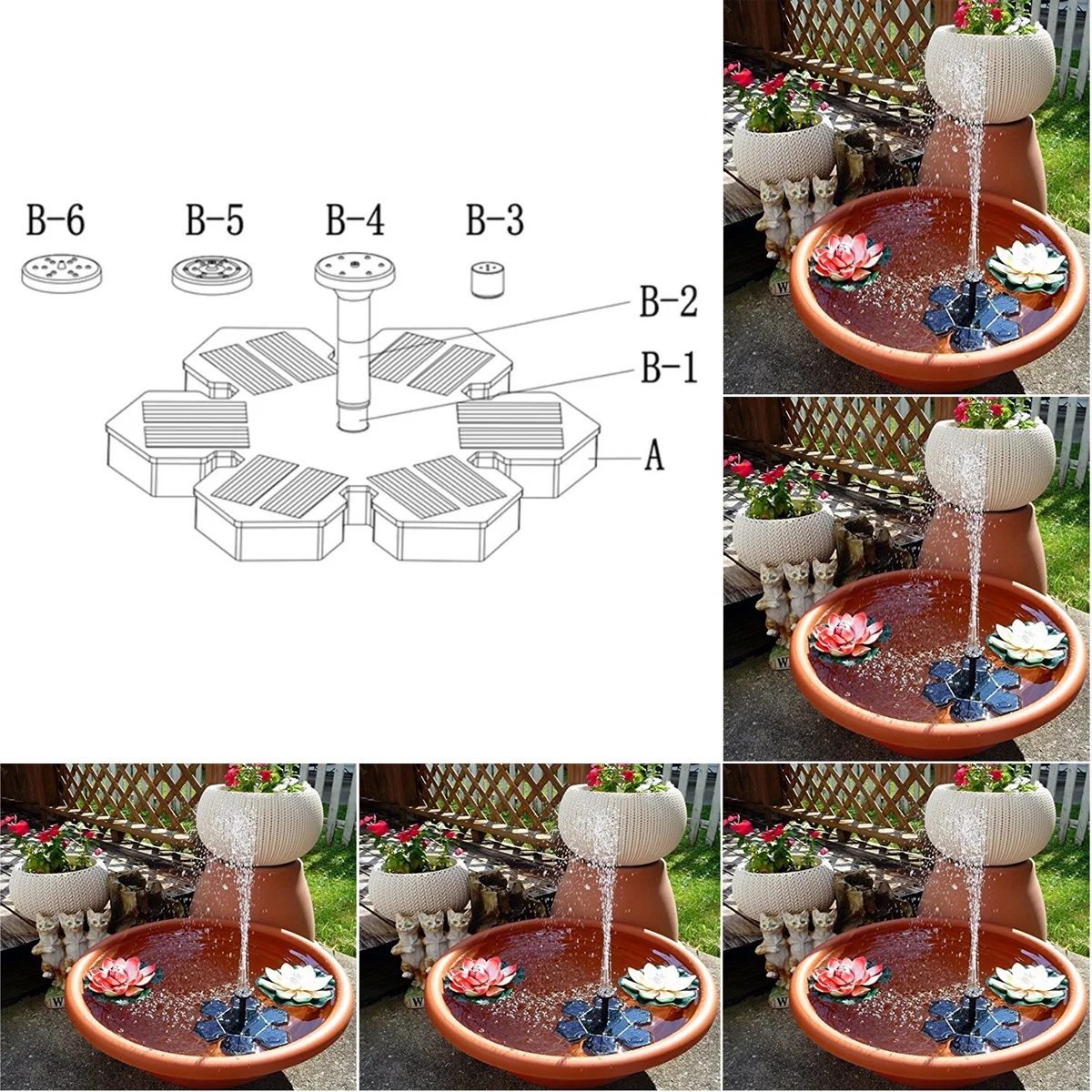 B-6 B-5 B-4 B-3

B-2

B-1

A