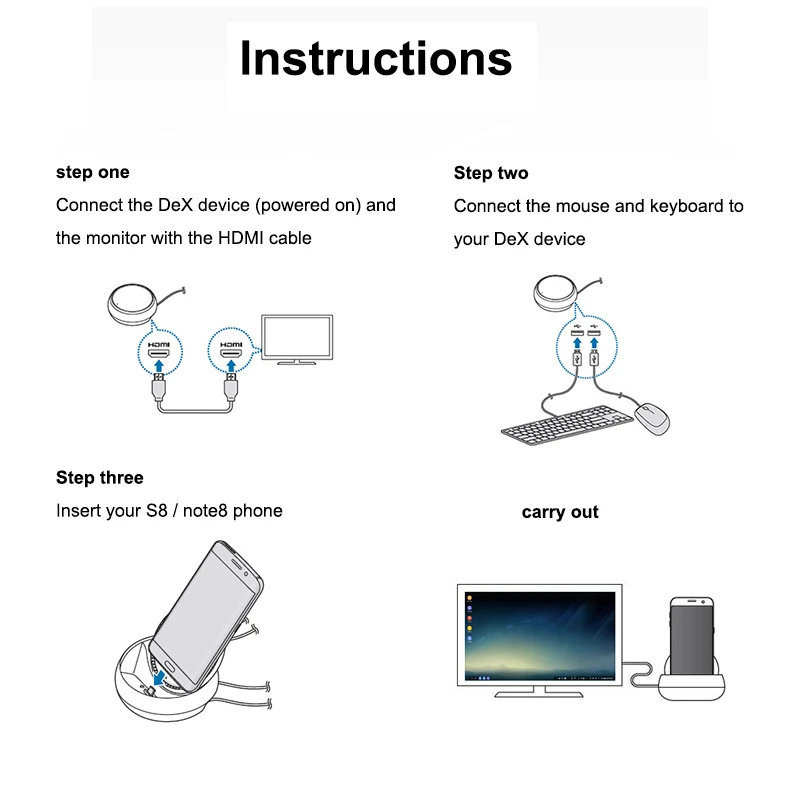 Instructions

step one
Connect the DeX device (powered on) and the monitor with the HDMI cable

HDMI
HDMI

Step two
Connect the mouse and keyboard to your DeX device

Step three
Insert your S8 / note8 phone

carry out