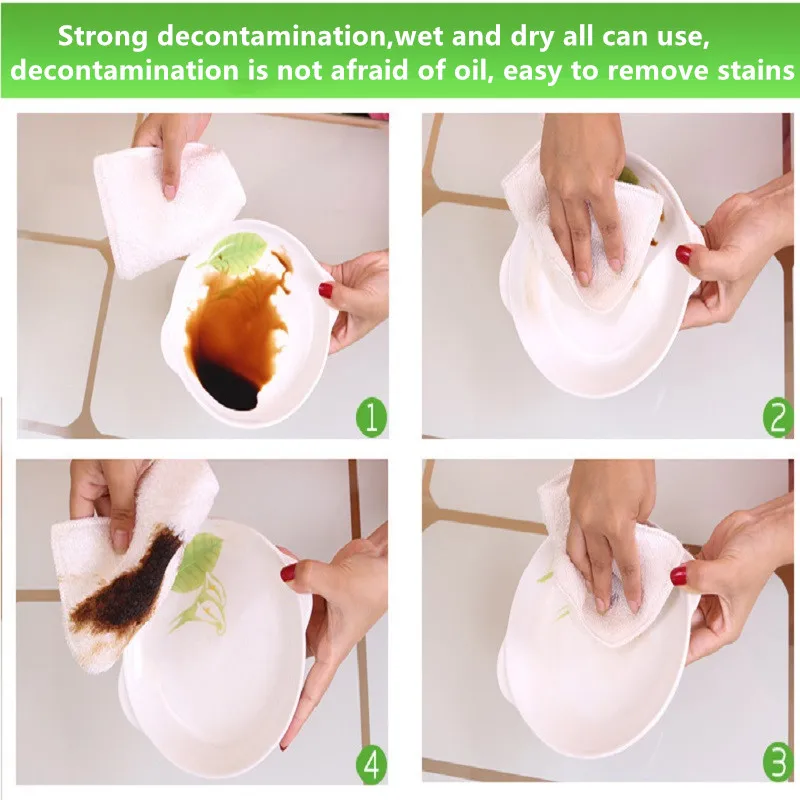 Strong decontamination,wet and dry all can use, decontamination is not afraid of oil, easy to remove stains

1

2

4

3