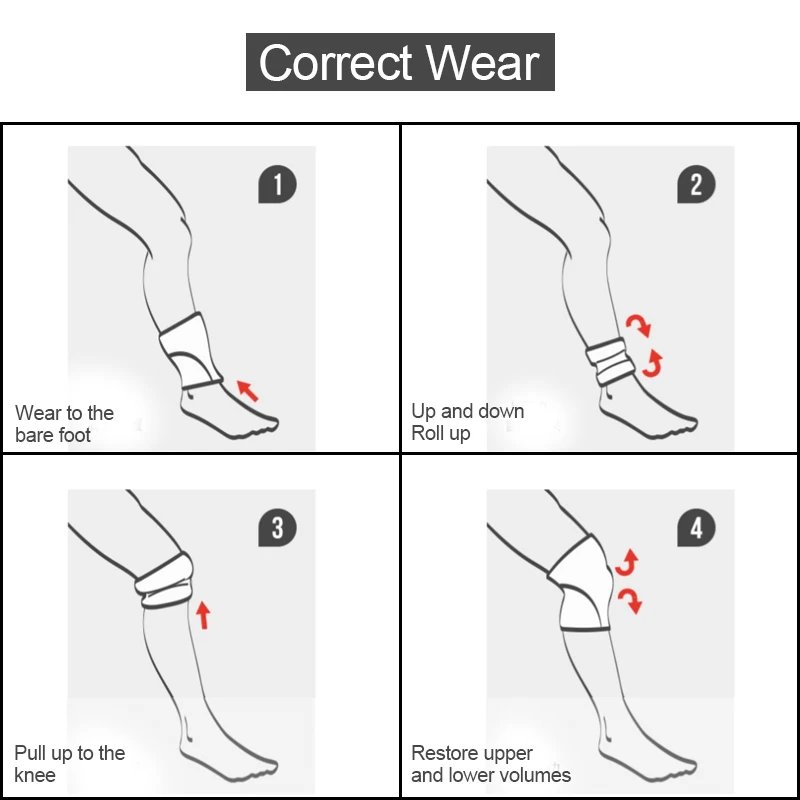 Correct Wear

1

Wear to the bare foot

2

Up and down
Roll up

3

Pull up to the knee

4

Restore upper and lower volumes