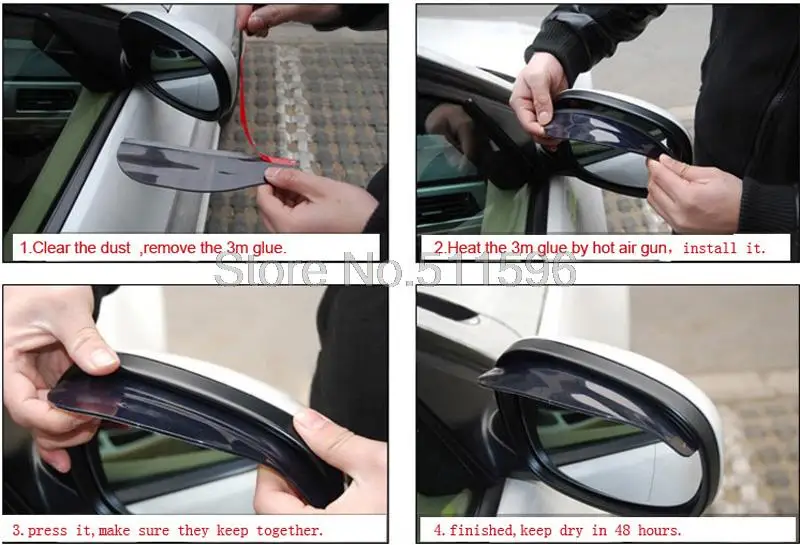 1.Clear the dust ,remove the 3m glue.

2.Heat the 3m glue by hot air gun, install it.

Store No.511596

3.press it,make sure they keep together.

4.finished,keep dry in 48 hours.