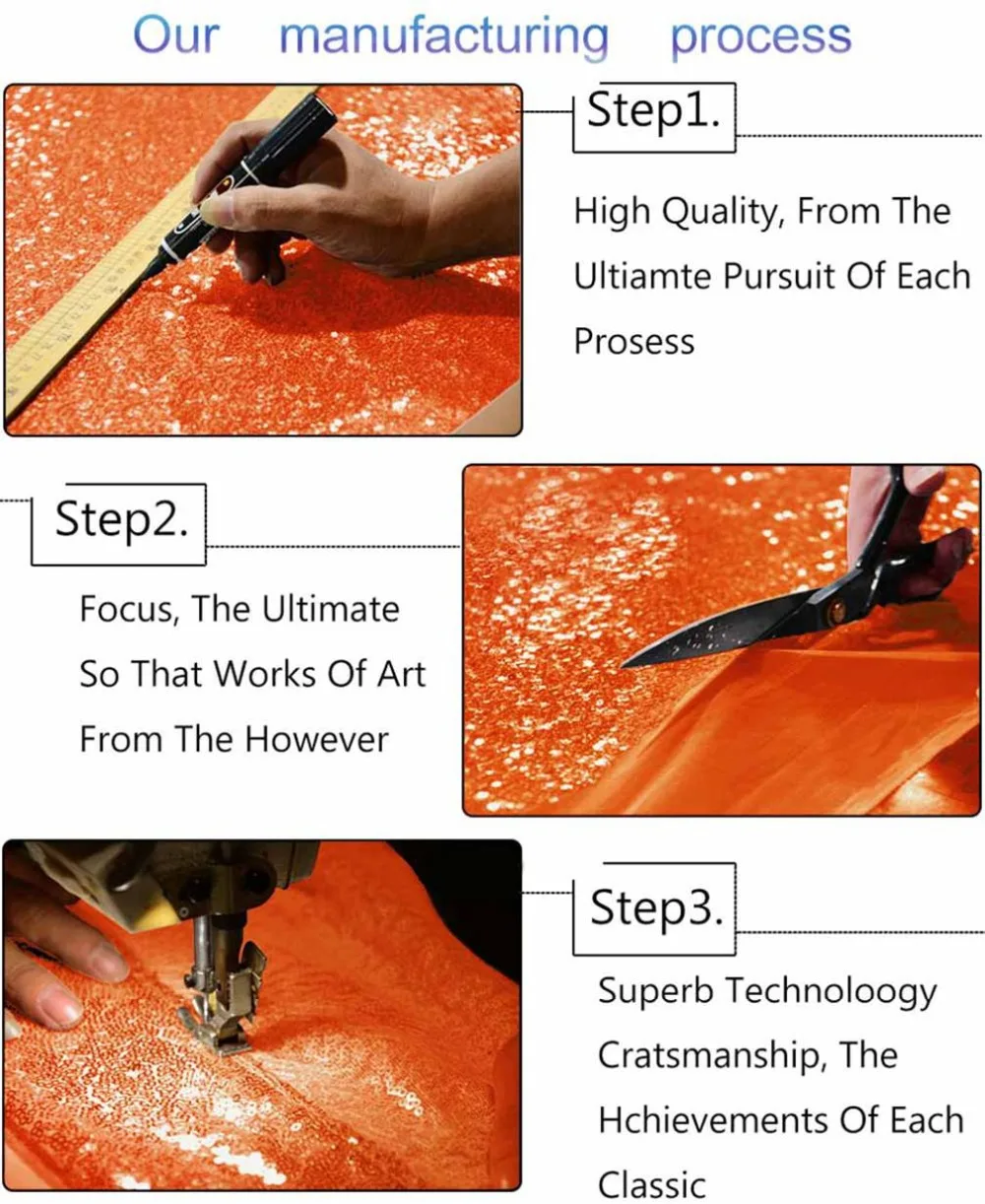 Our manufacturing process

Step1.

High Quality, From The Ultiamte Pursuit Of Each Prosess

Step2.

Focus, The Ultimate So That Works Of Art From The However

Step3.

Superb Technoloogy Cratsmanship, The Hchievements Of Each Classic