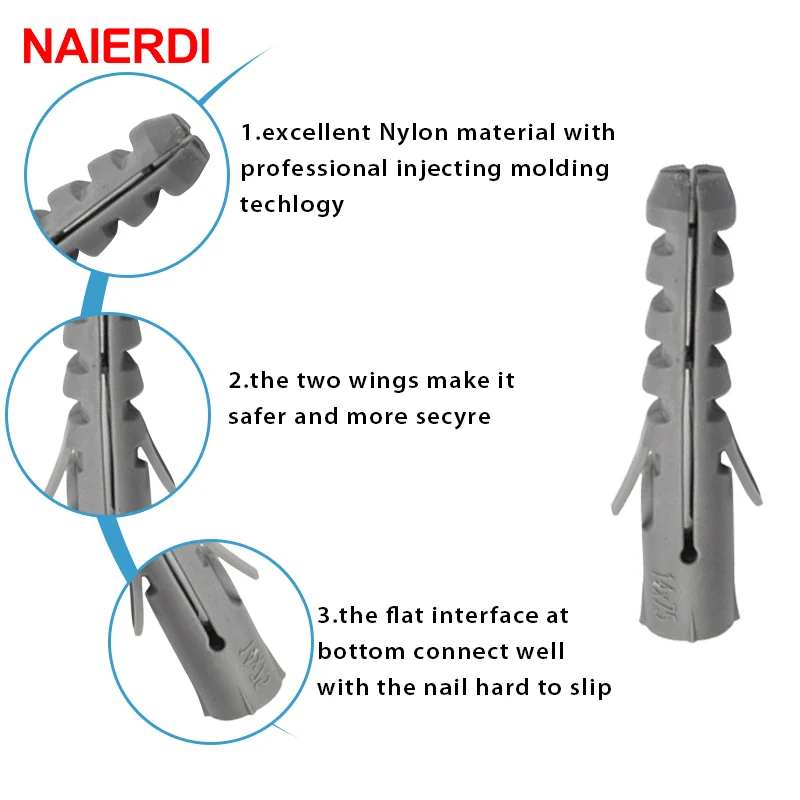 NAIERDI

1.excellent Nylon material with professional injecting molding techlogy

2.the two wings make it safer and more secyre

3.the flat interface at bottom connect well with the nail hard to slip

14x75

14x75