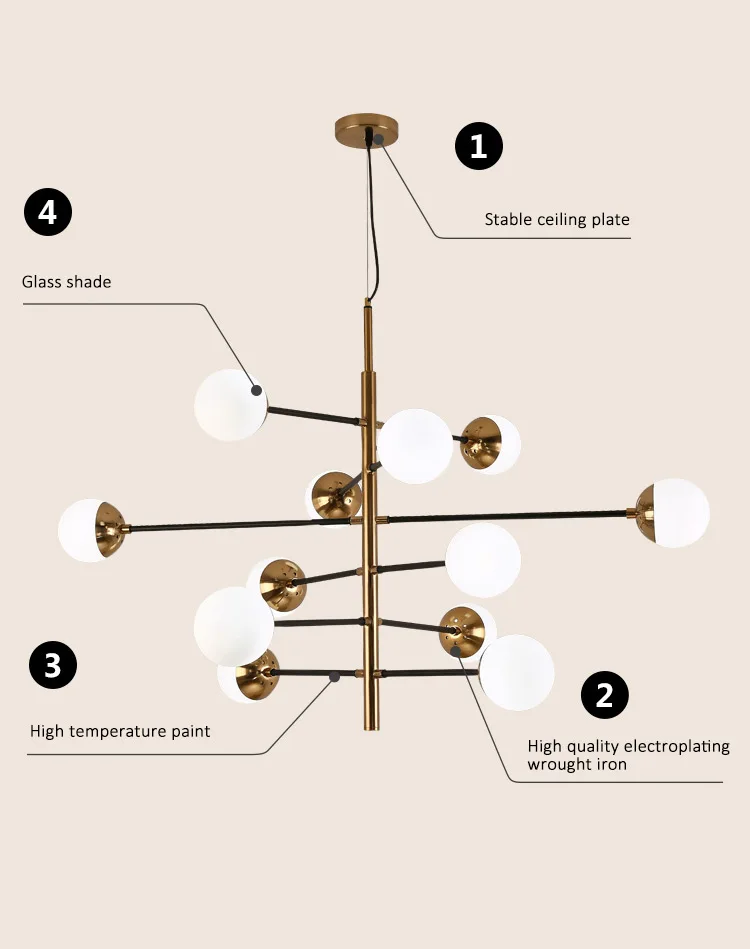 1

Stable ceiling plate

4

Glass shade

3

High temperature paint

2

High quality electroplating wrought iron