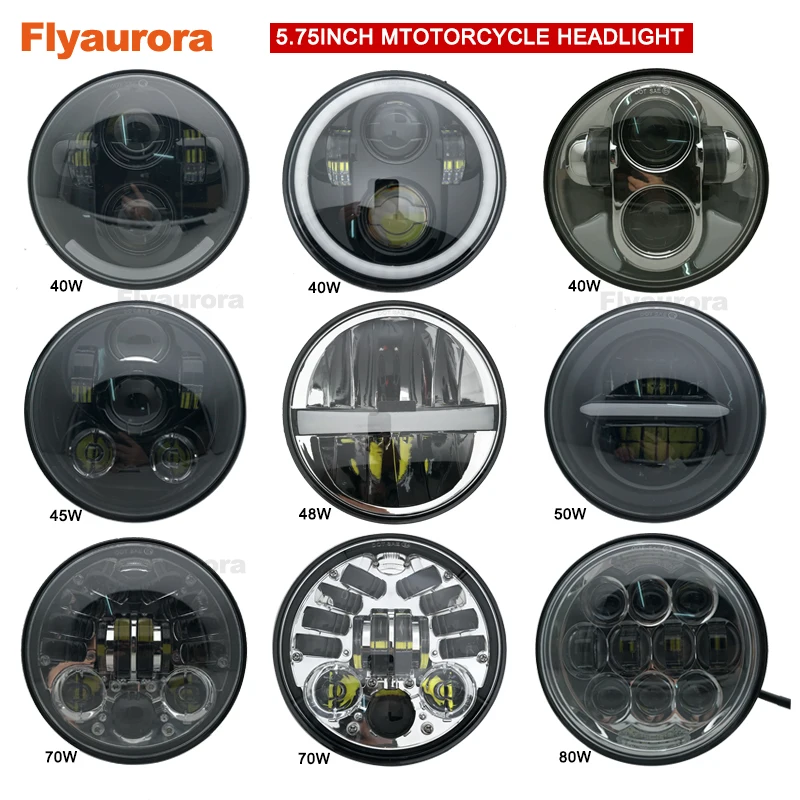 Flyaurora
5.75INCH MTOTORCYCLE HEADLIGHT

40W
40W
40W
Flyaurora
Flyaurora

45W
48W
50W

70W
70W
80W