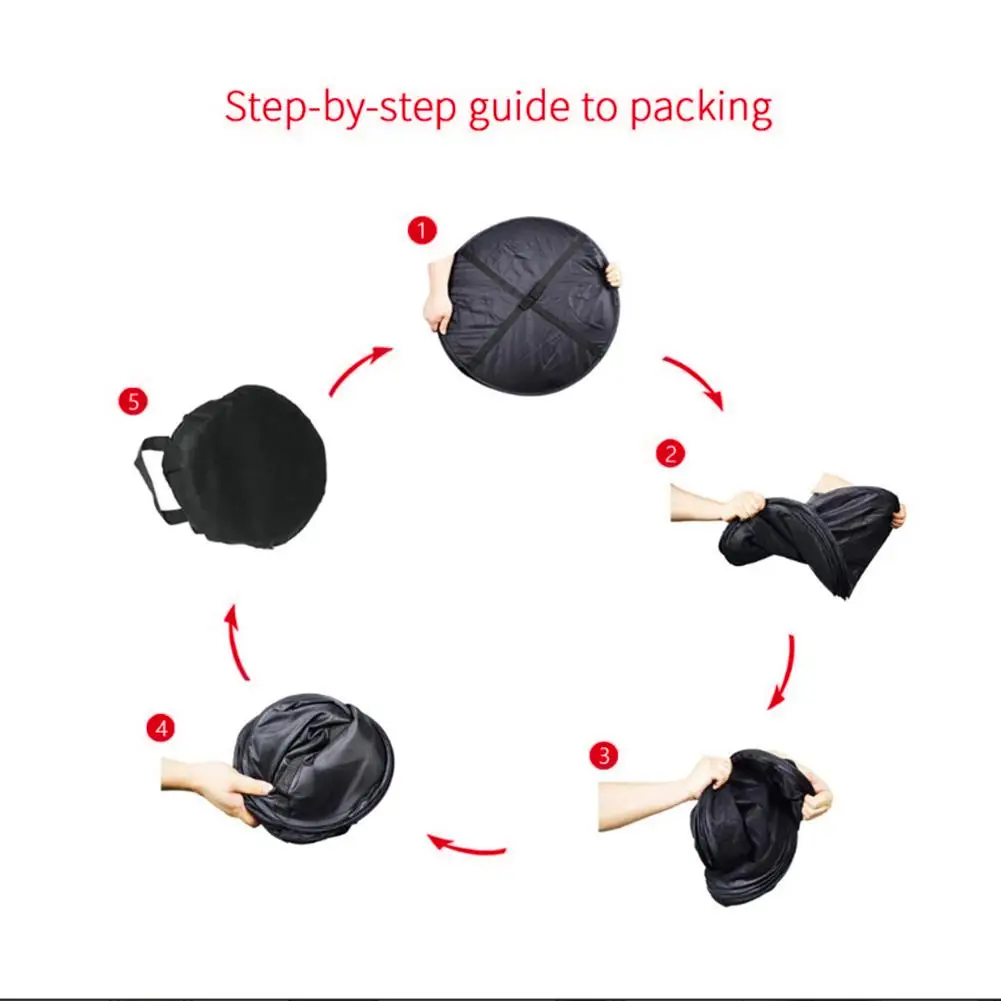 Step-by-step guide to packing

1

2

3

4

5