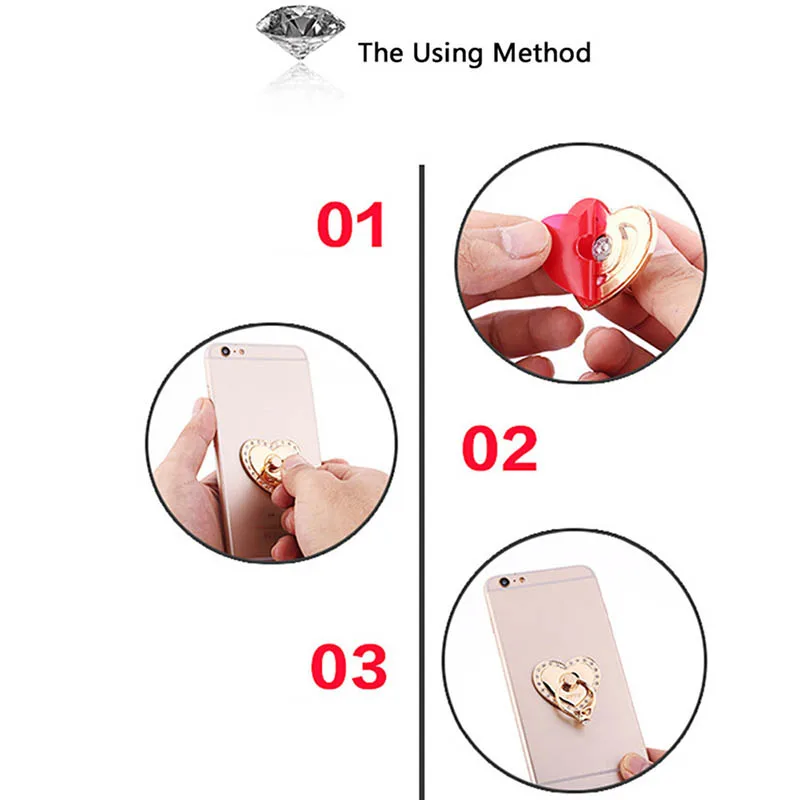 The Using Method

01

02

03