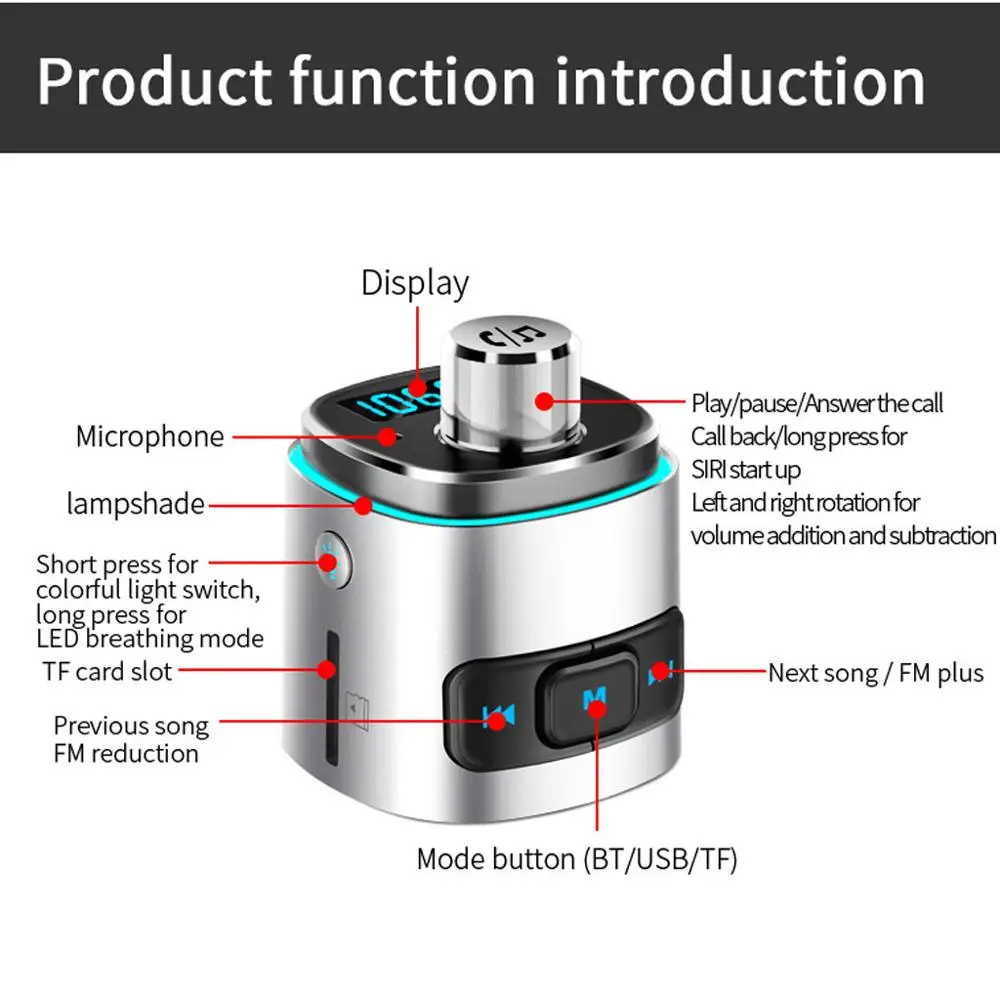 Product function introduction

Display

Microphone

lampshade

Short press for colorful light switch, long press for LED breathing mode

TF card slot

Previous song FM reduction

Play/pause/Answer the call
Call back/long press for SIRI start up
Left and right rotation for volume addition and subtraction

Next song / FM plus

M

Mode button (BT/USB/TF)