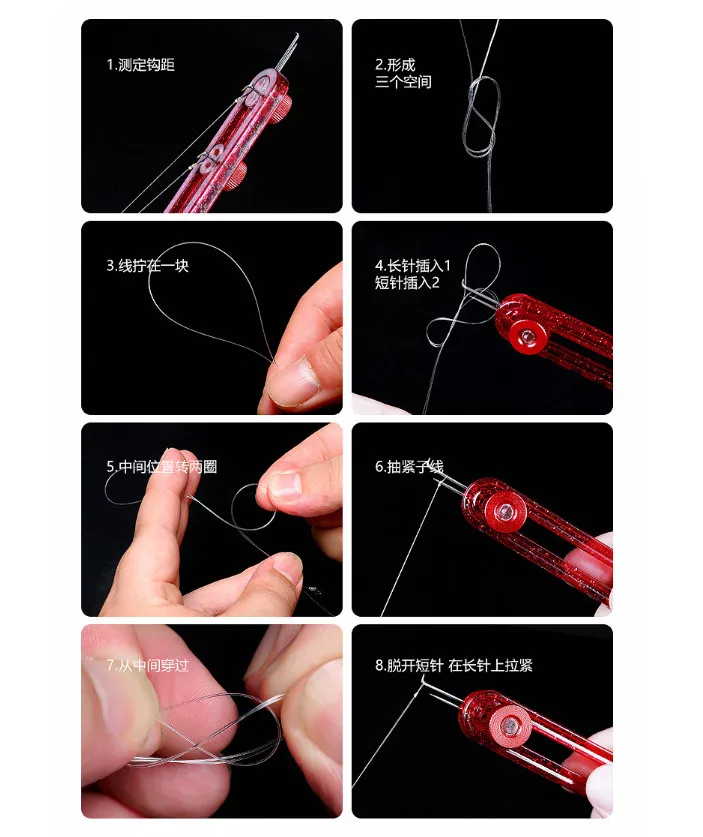 1.测定钩距

2.形成
三个空间

3.线拧在一块

4.长针插入1
短针插入2

5.中间位置转两圈

6.抽紧子线

7.从中间穿过

8.脱开短针 在长针上拉紧